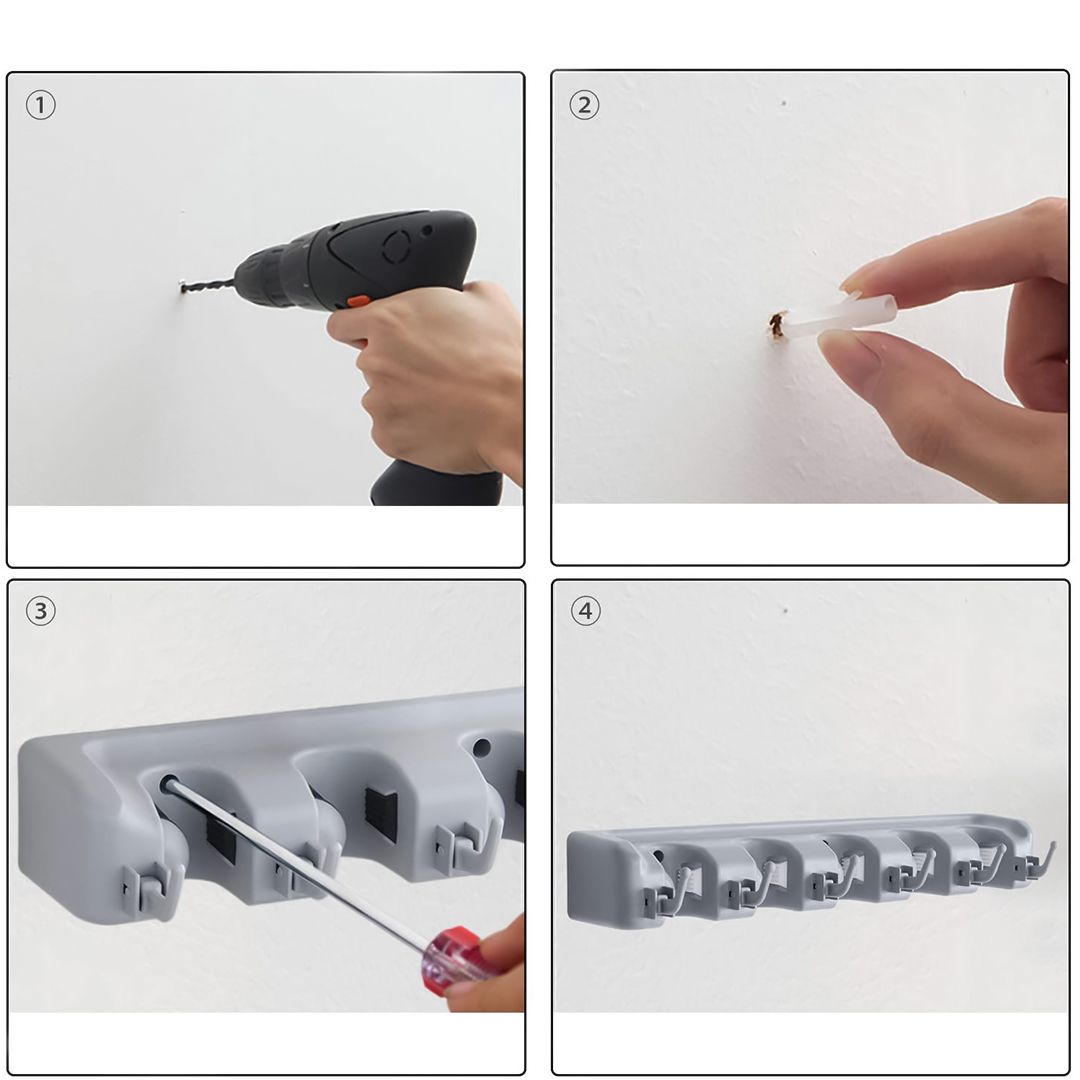 ①

②

③

④