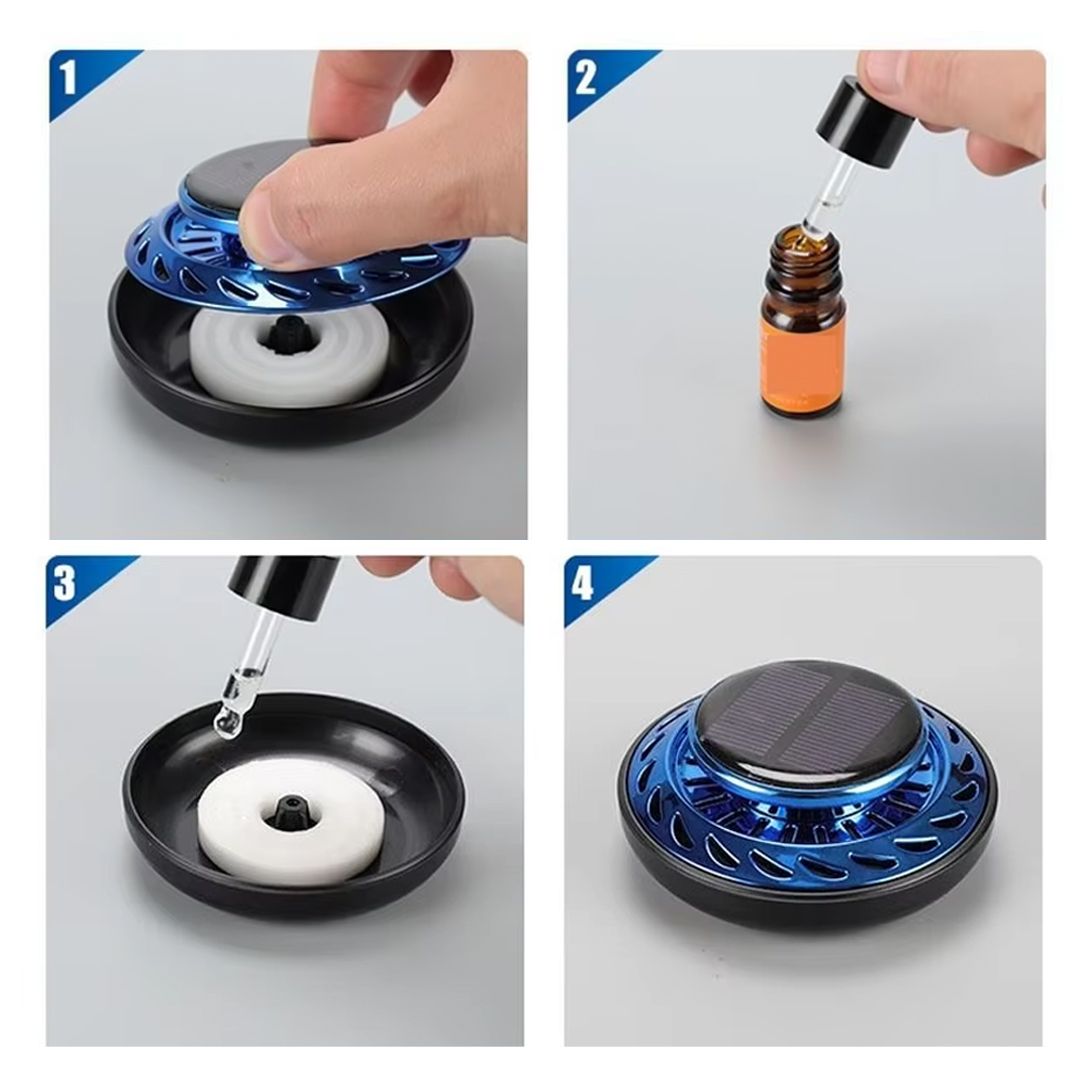 1

2

3

4