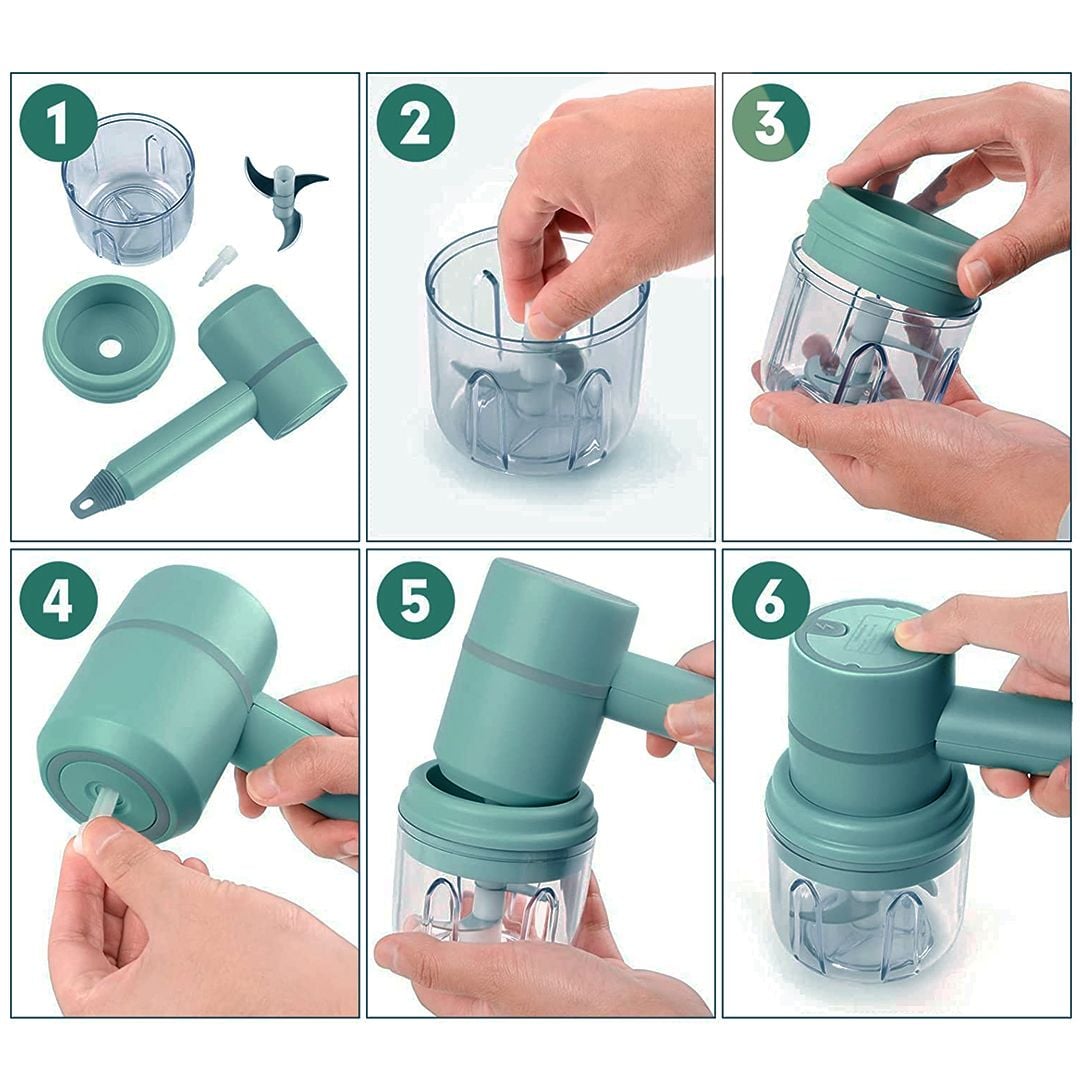 1
2
3
4
5
6