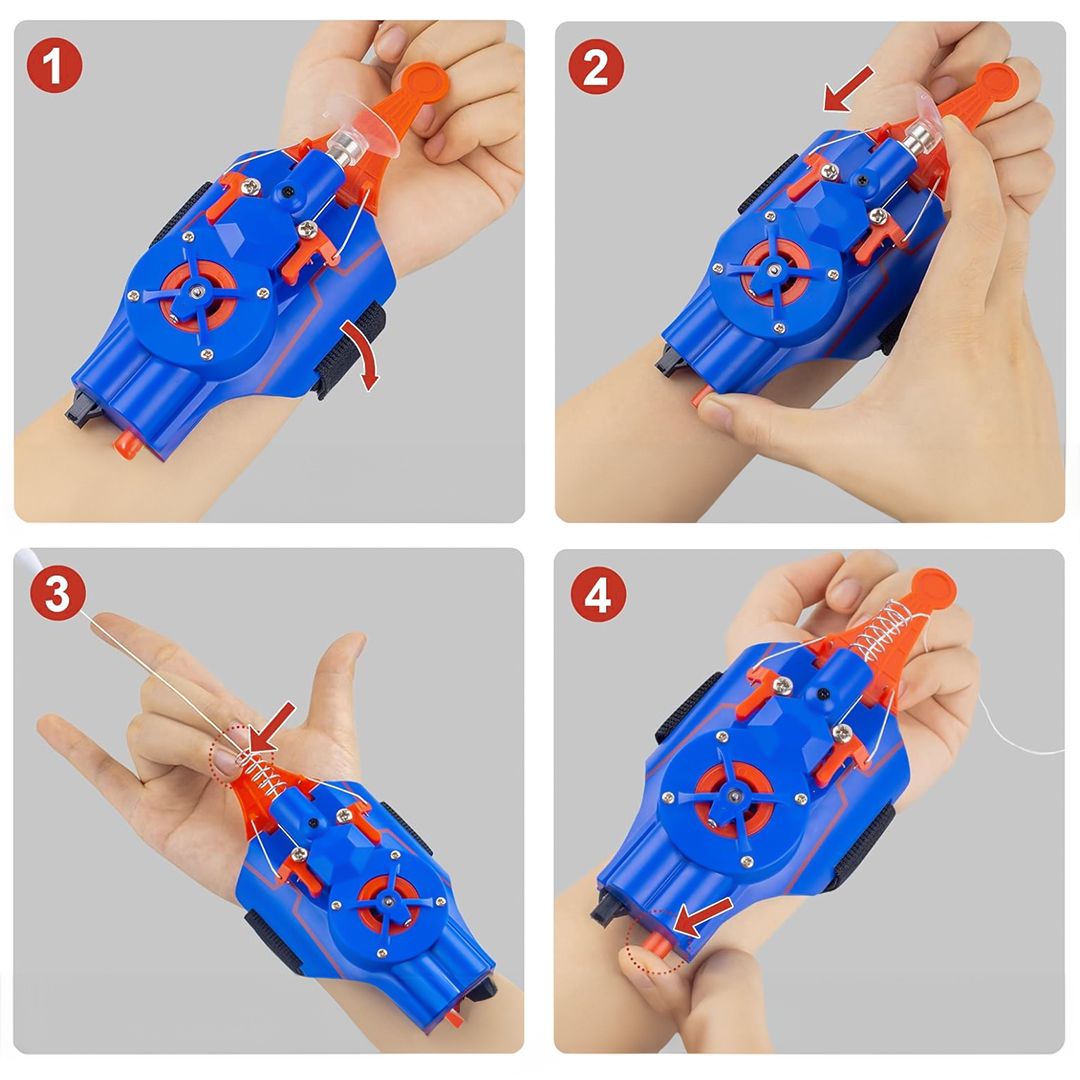 1

2

3

4