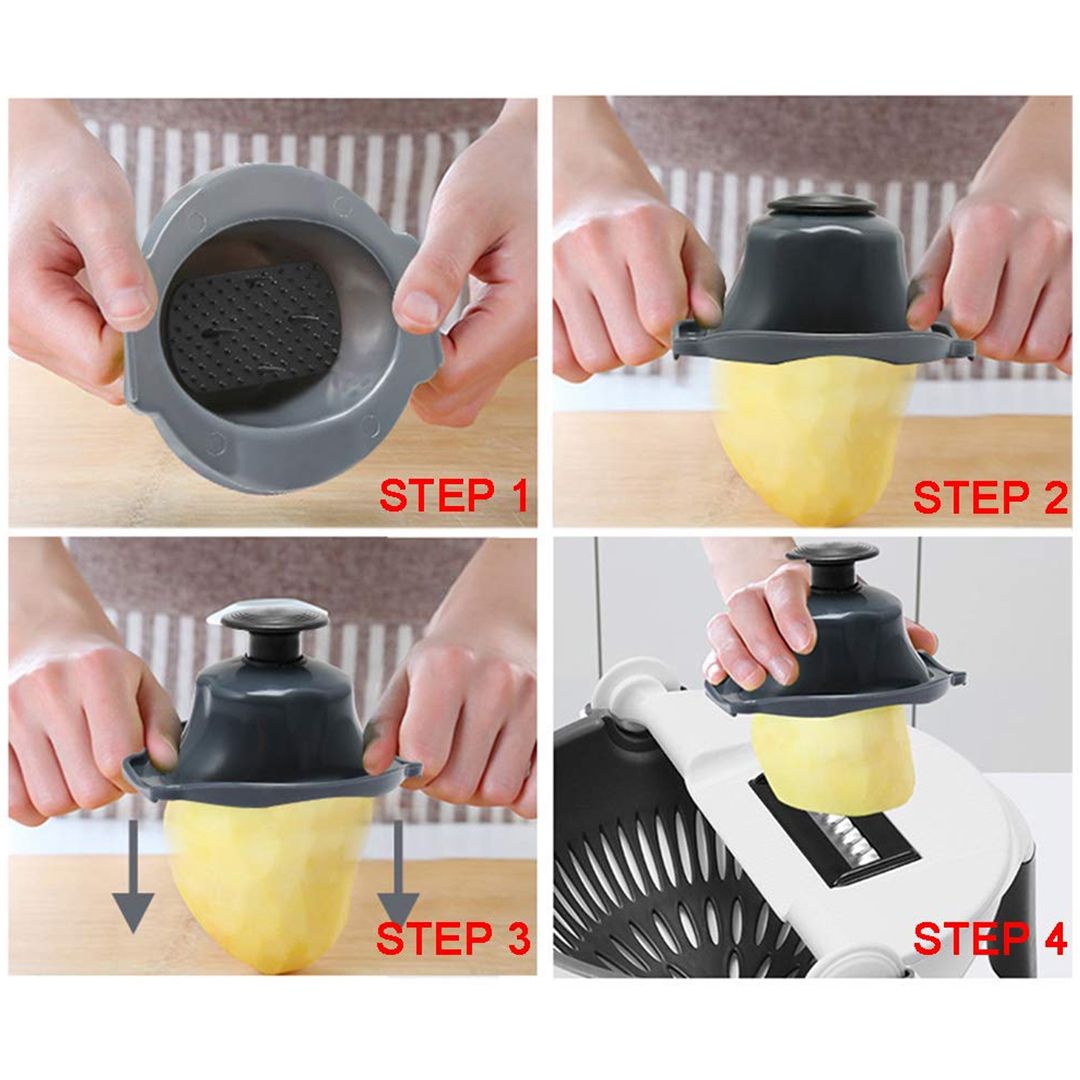 STEP 1

STEP 2

STEP 3

STEP 4