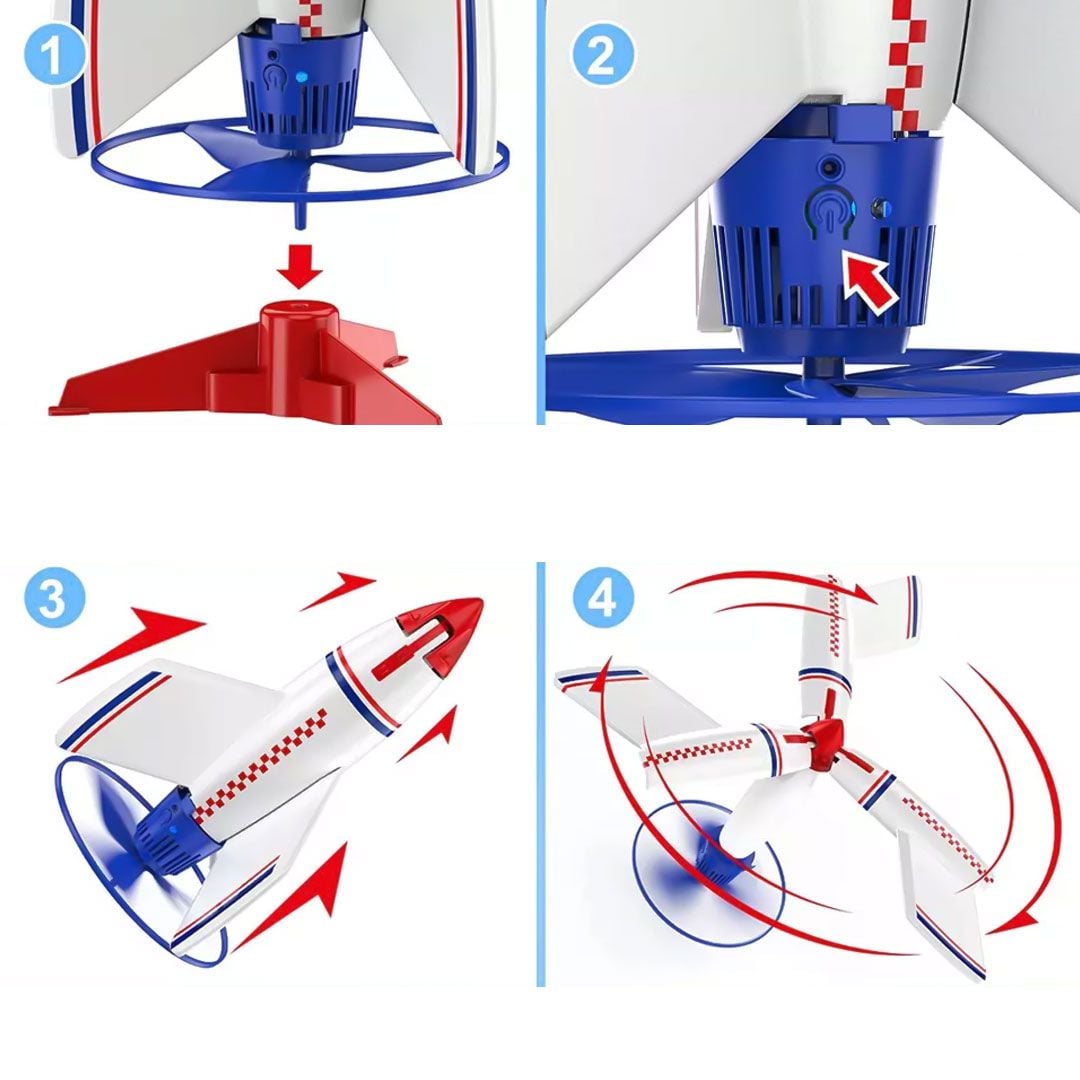 1

2

3

4