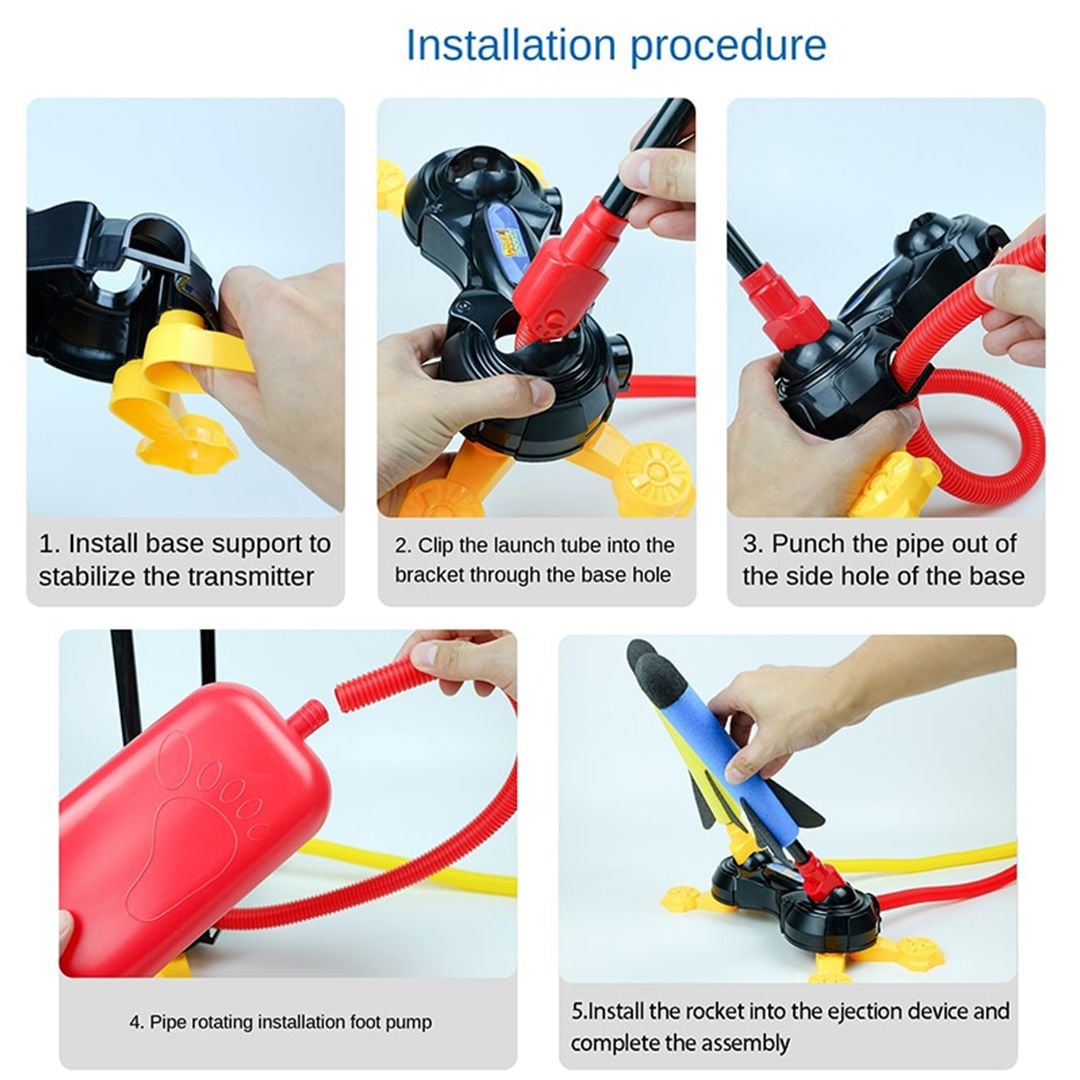 Installation procedure

1. Install base support to stabilize the transmitter

2. Clip the launch tube into the bracket through the base hole

3. Punch the pipe out of the side hole of the base

4. Pipe rotating installation foot pump

5.Install the rocket into the ejection device and complete the assembly