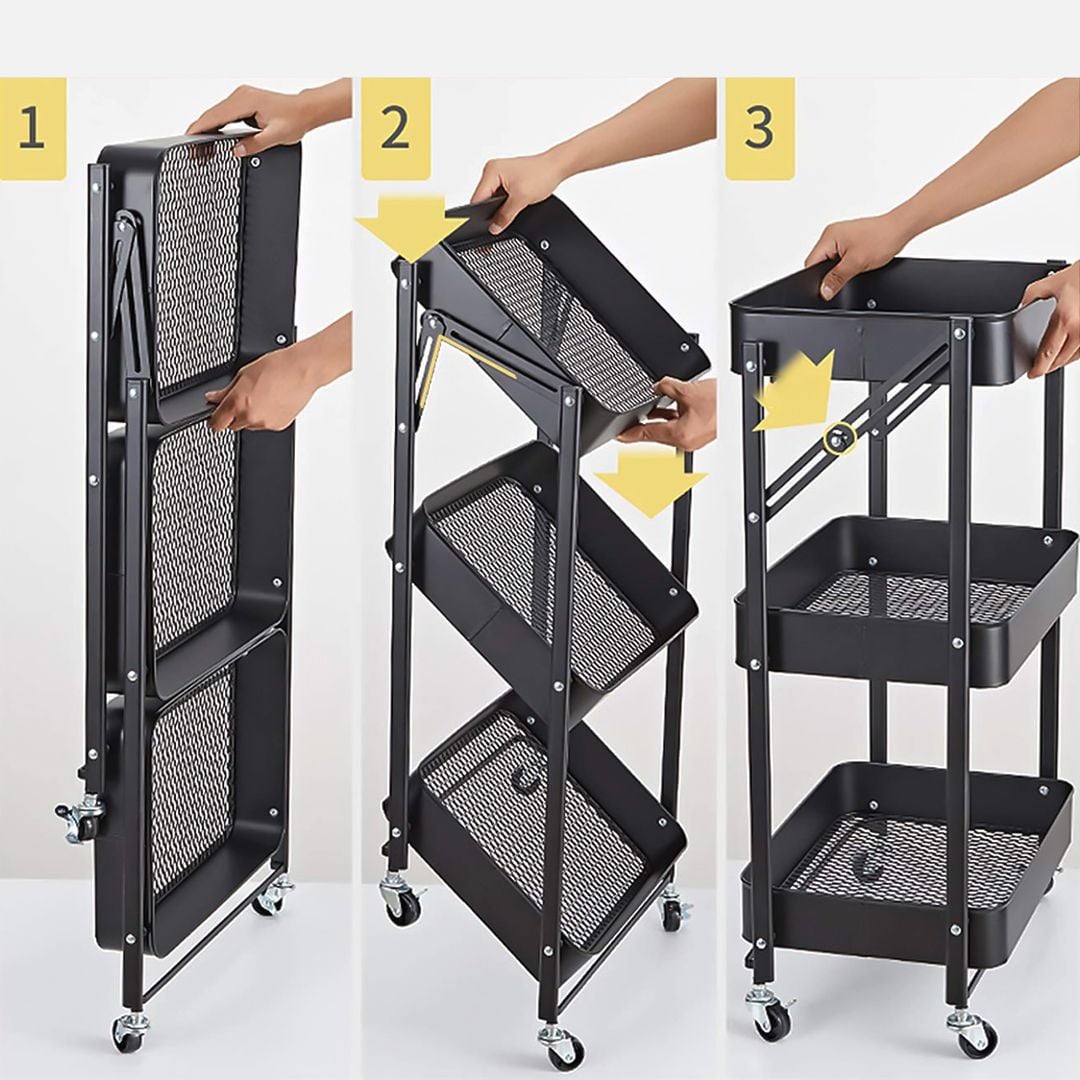 1

2

3