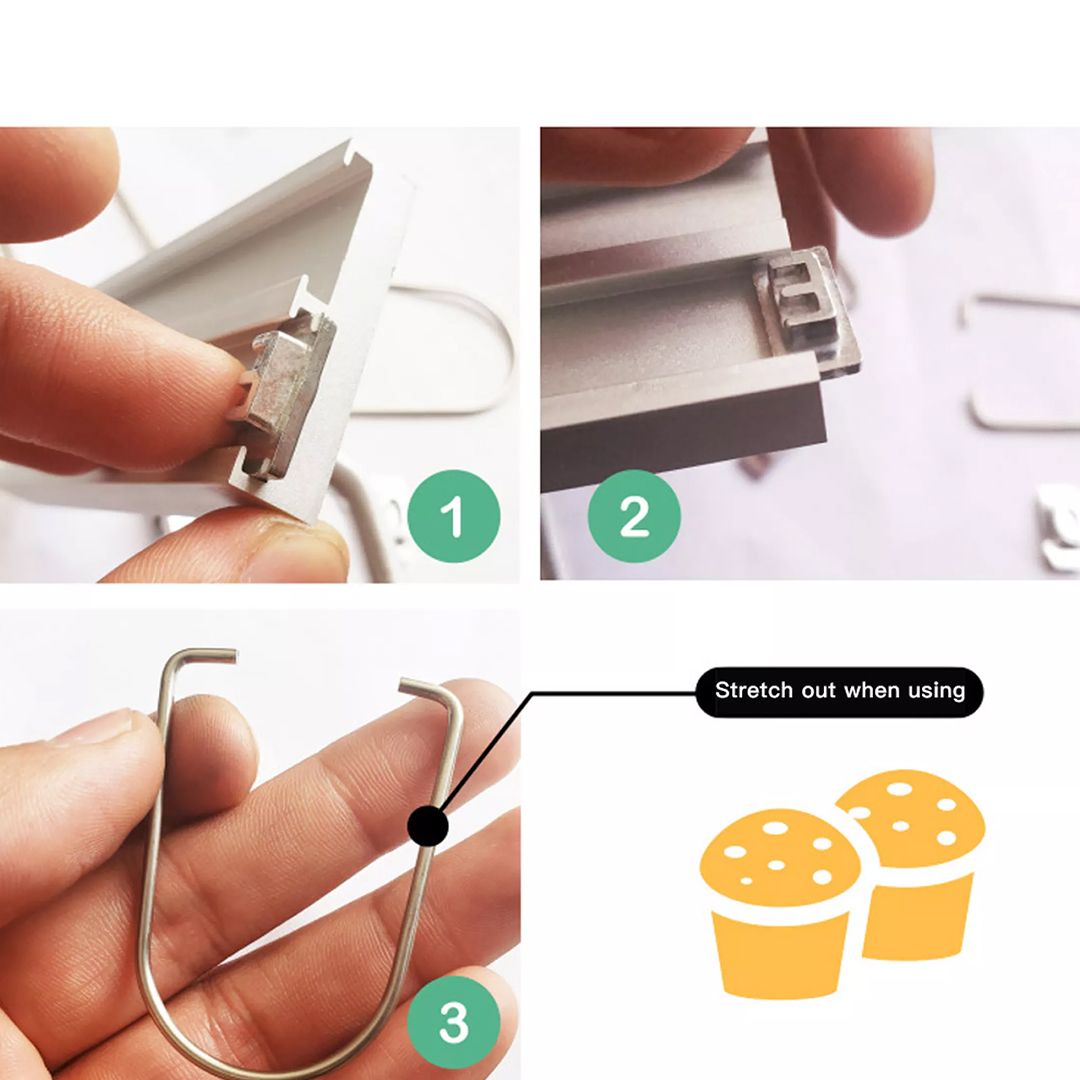 1

2

Stretch out when using

3