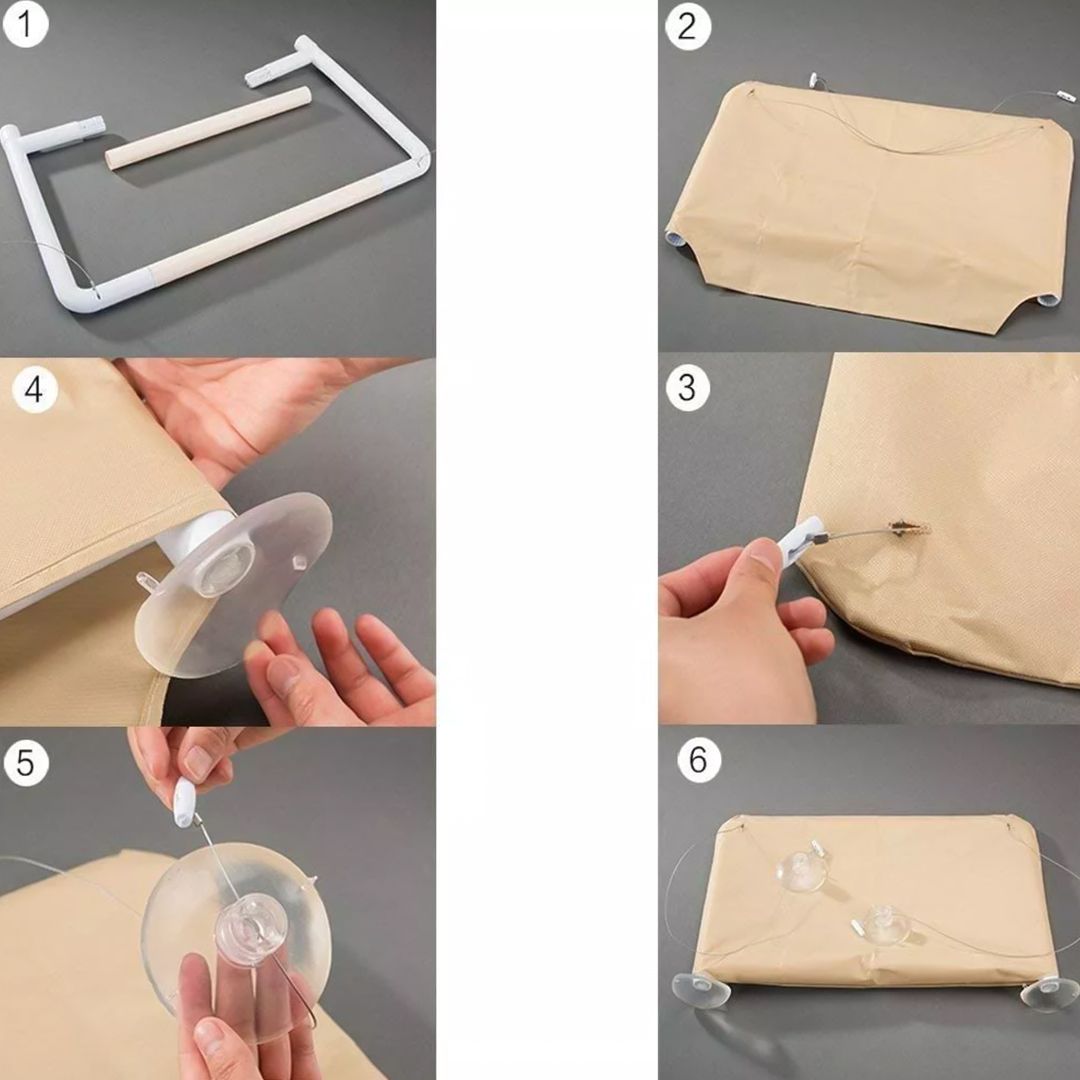 1

2

4

3

5

6