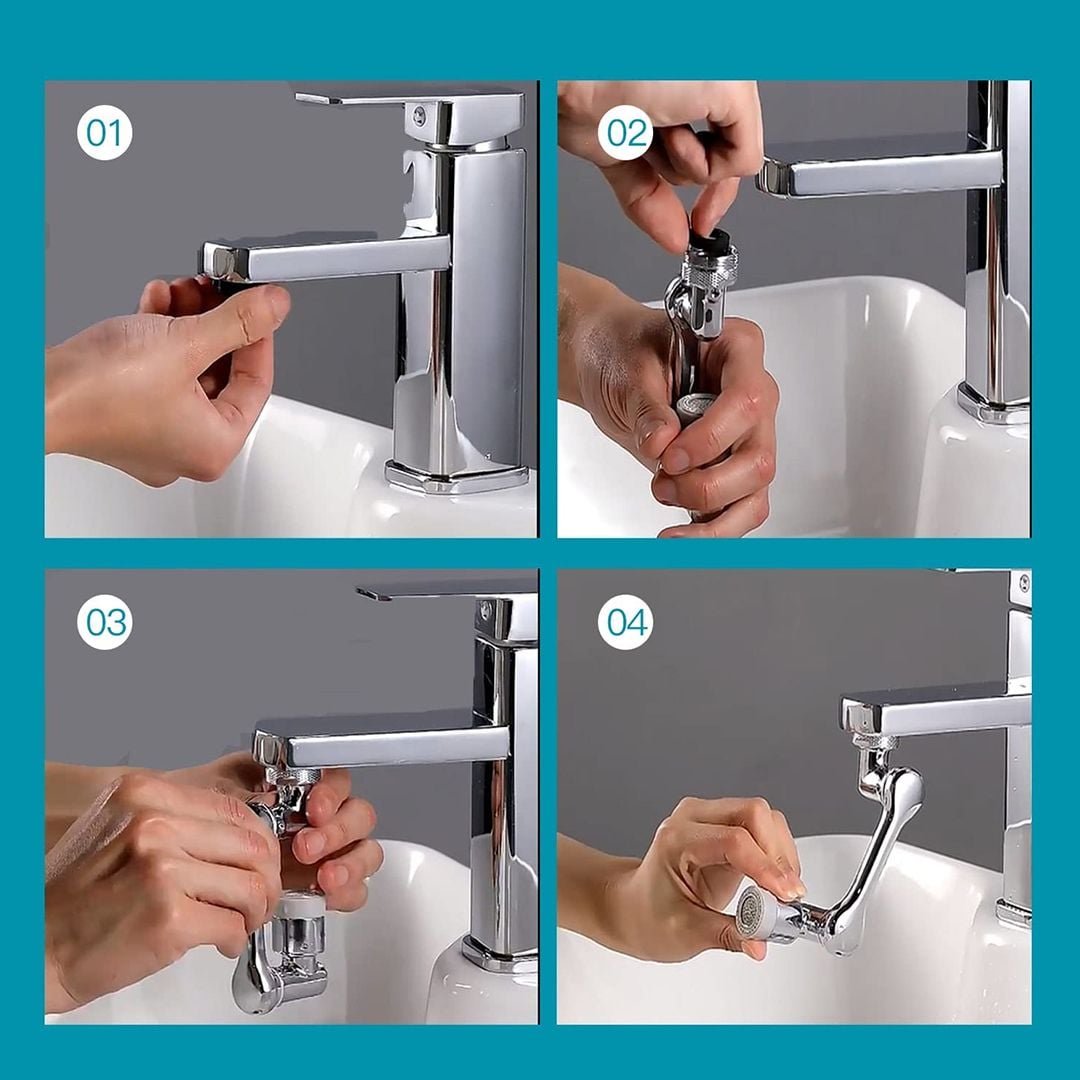 01

02

03

04