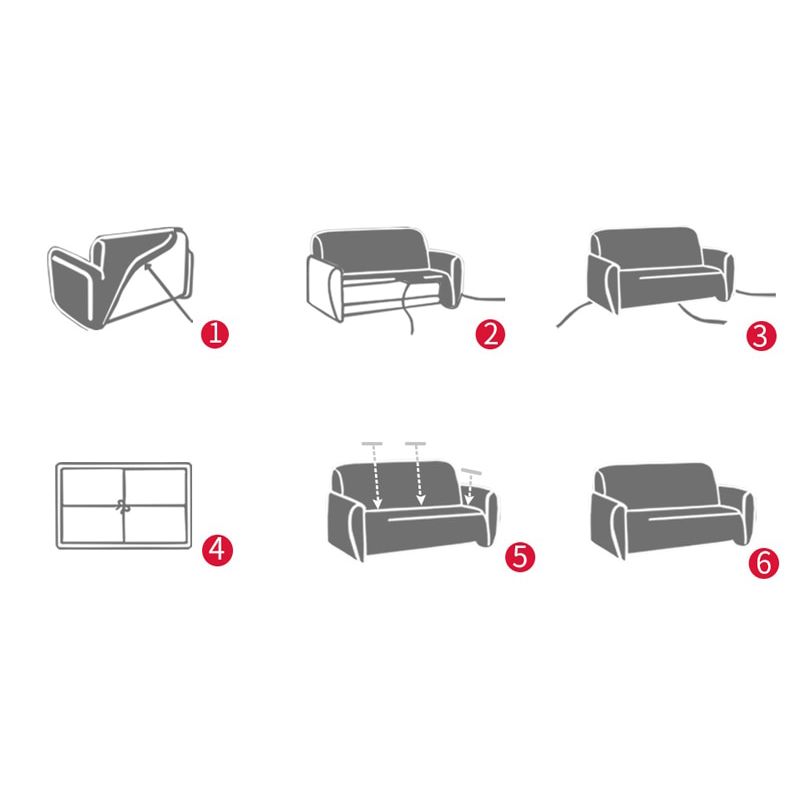 1

2

3

4

5

6