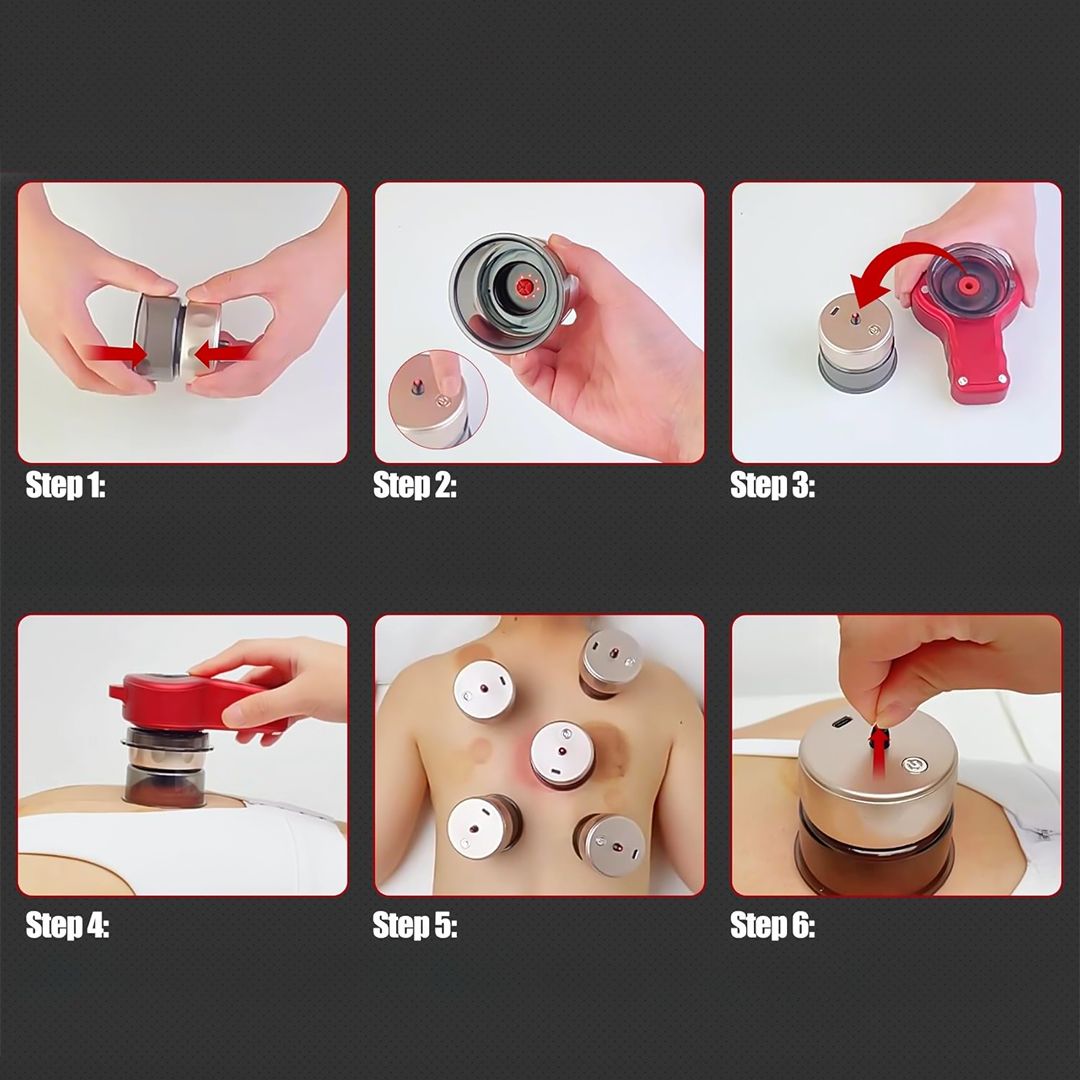 Step 1:

Step 2:

Step 3:

Step 4:

Step 5:

Step 6: