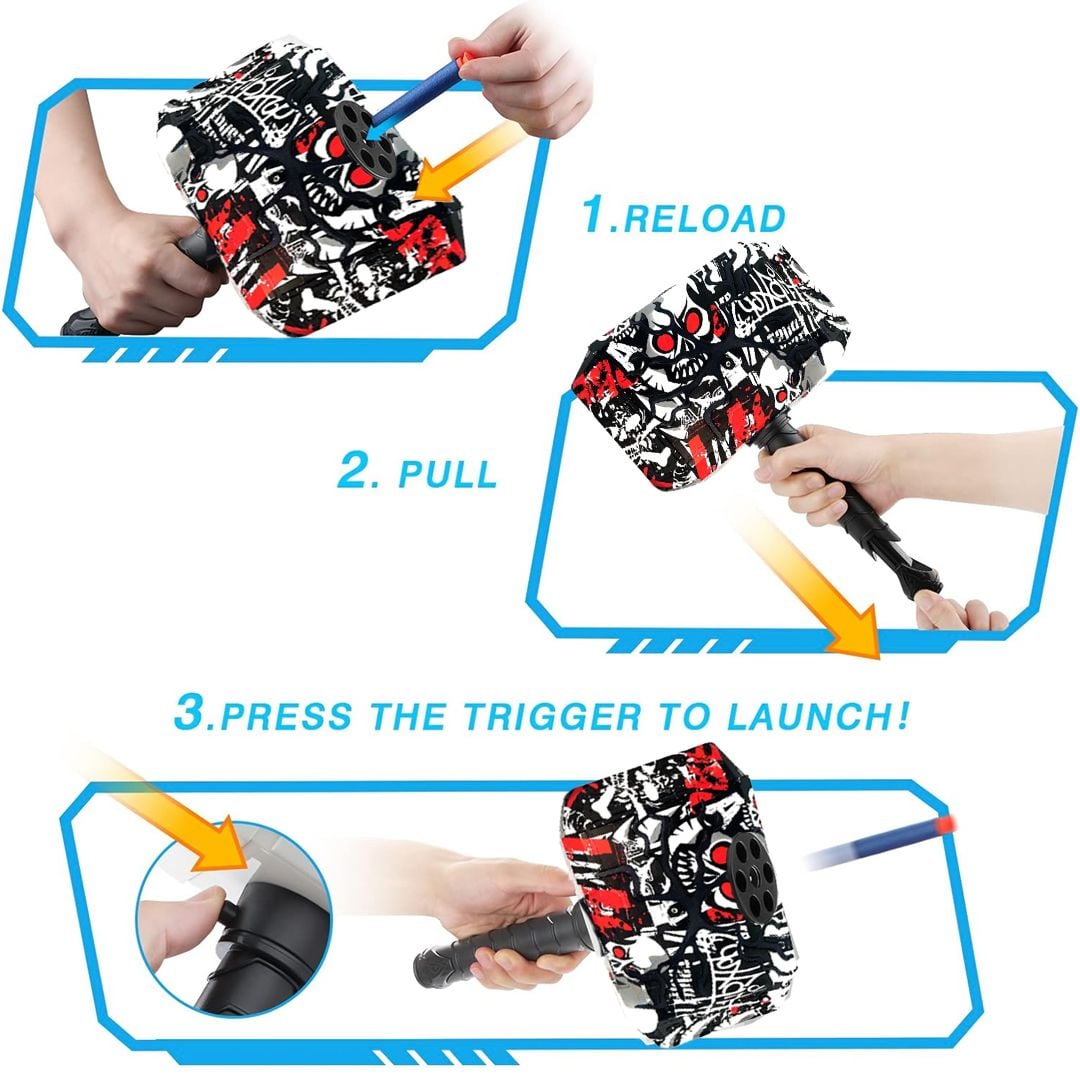 1.RELOAD

2. PULL

3.PRESS THE TRIGGER TO LAUNCH!