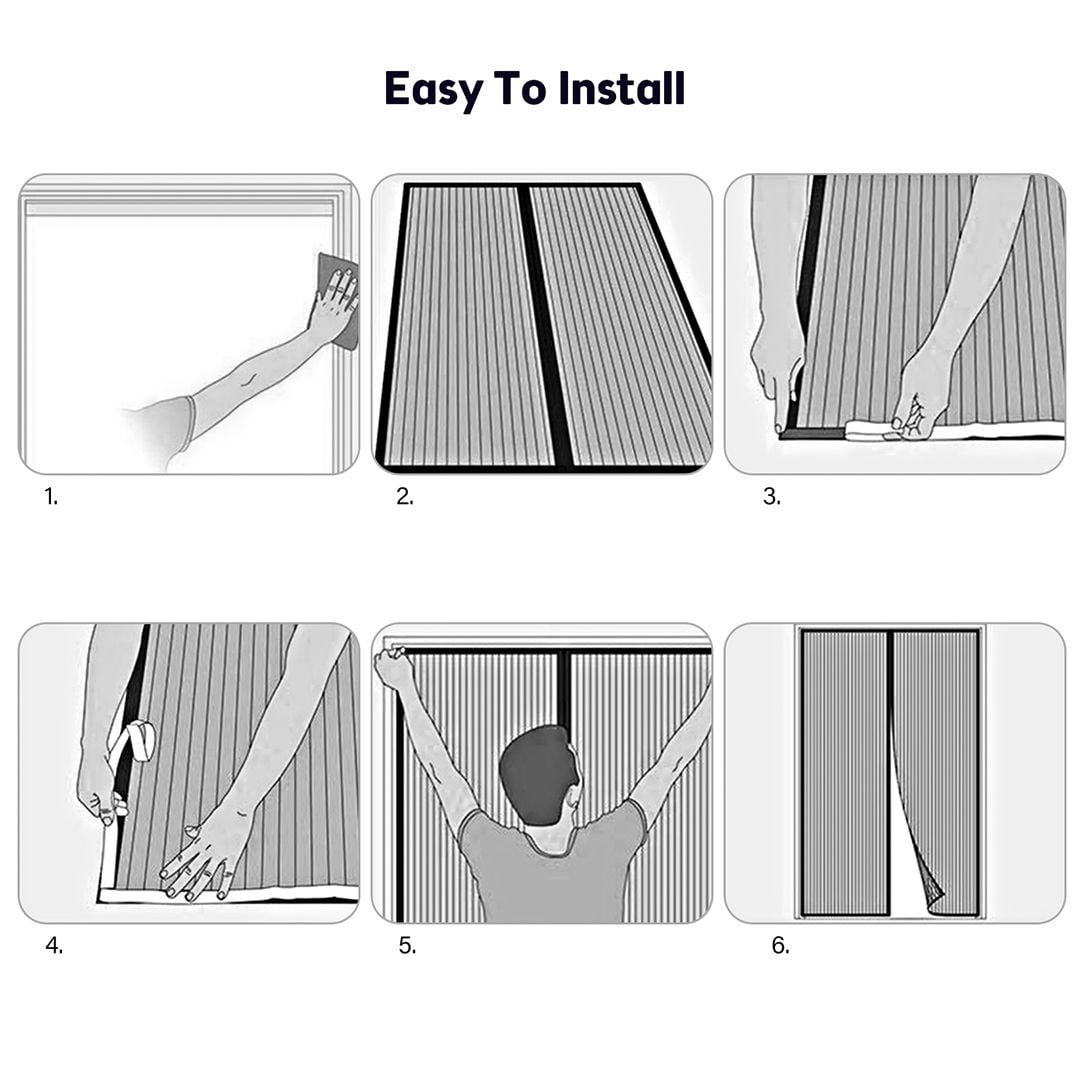 Easy To Install

1.

2.

3.

4.

5.

6.