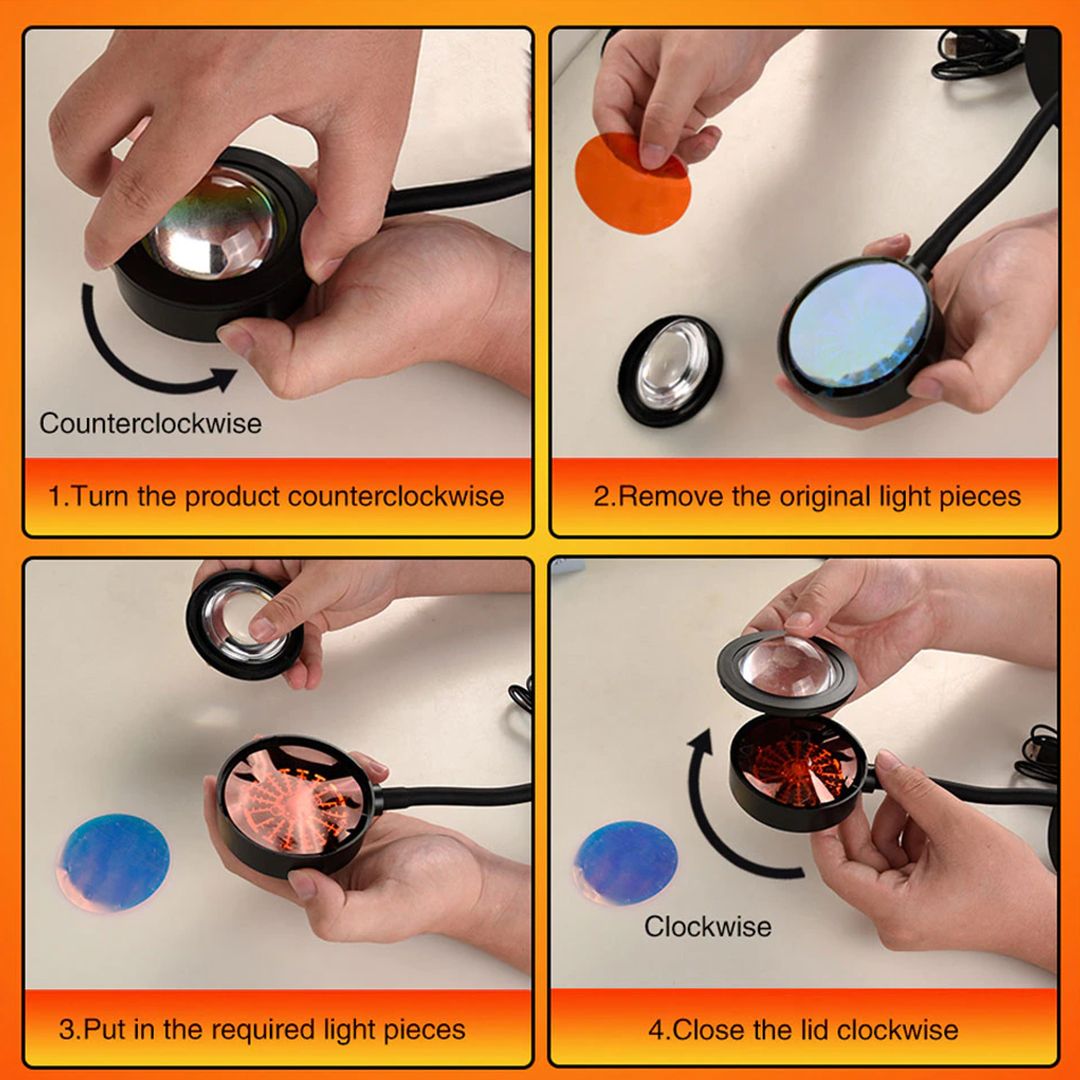 Counterclockwise

1.Turn the product counterclockwise

2.Remove the original light pieces

3.Put in the required light pieces

Clockwise

4.Close the lid clockwise