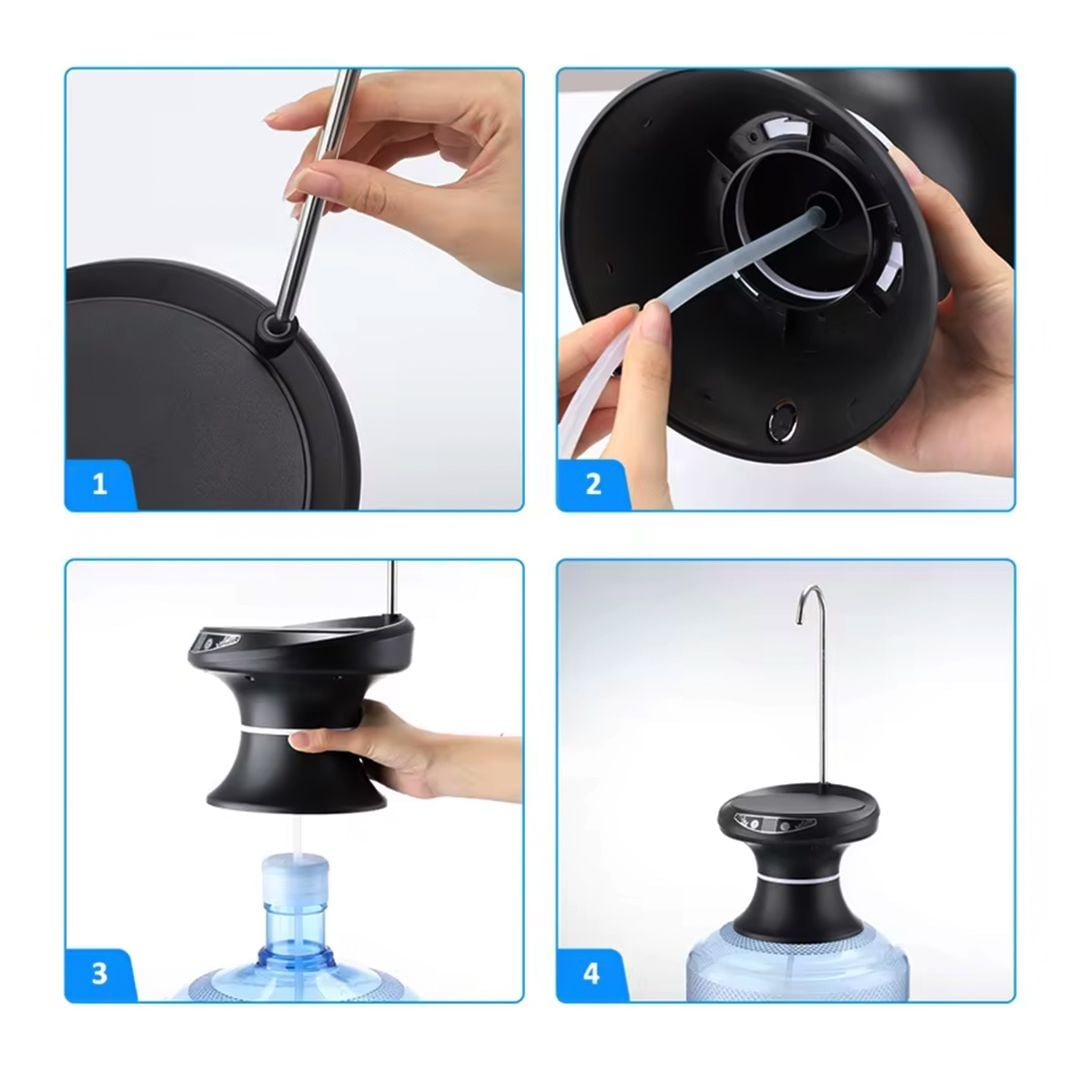 1

2

3

4