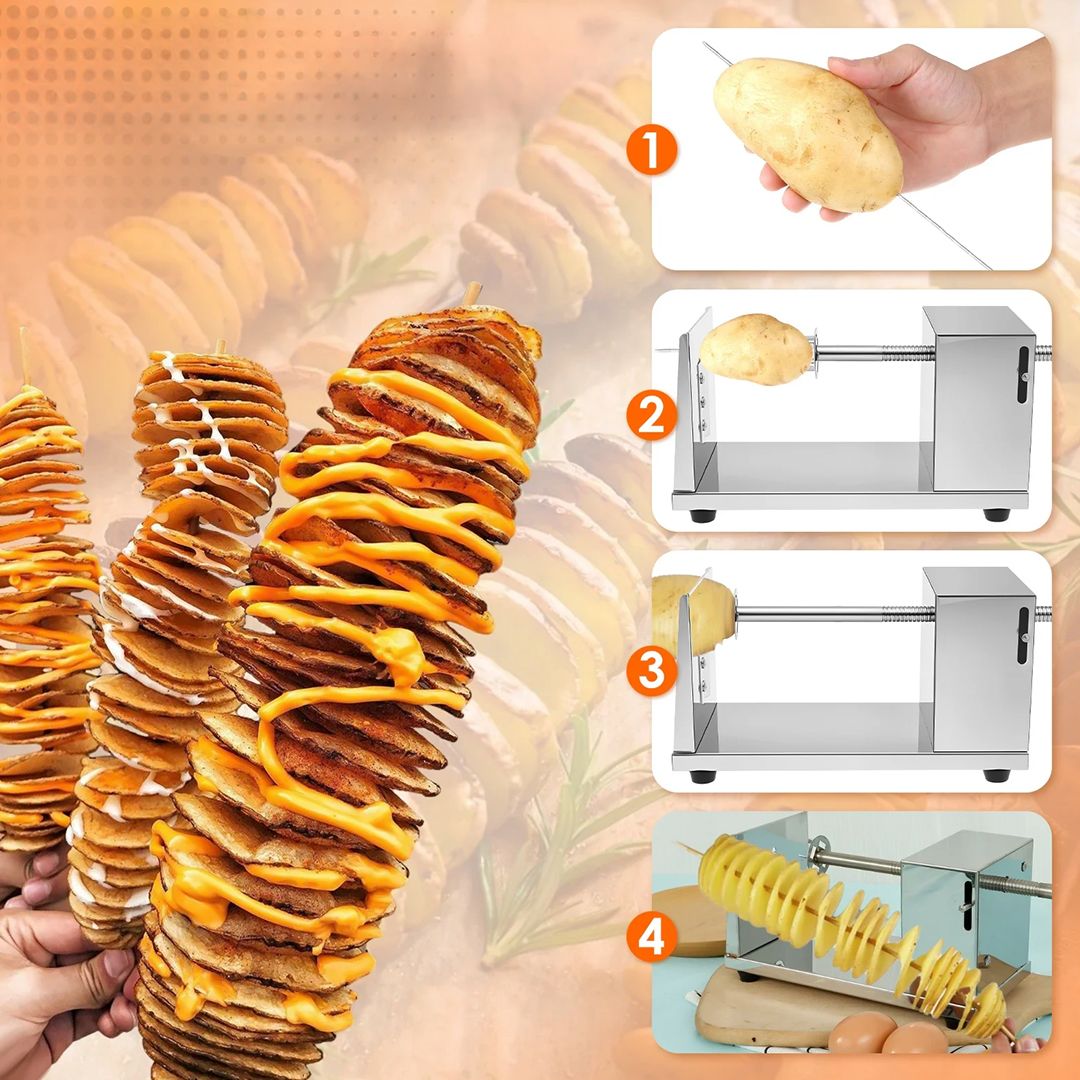 1

2

3

4