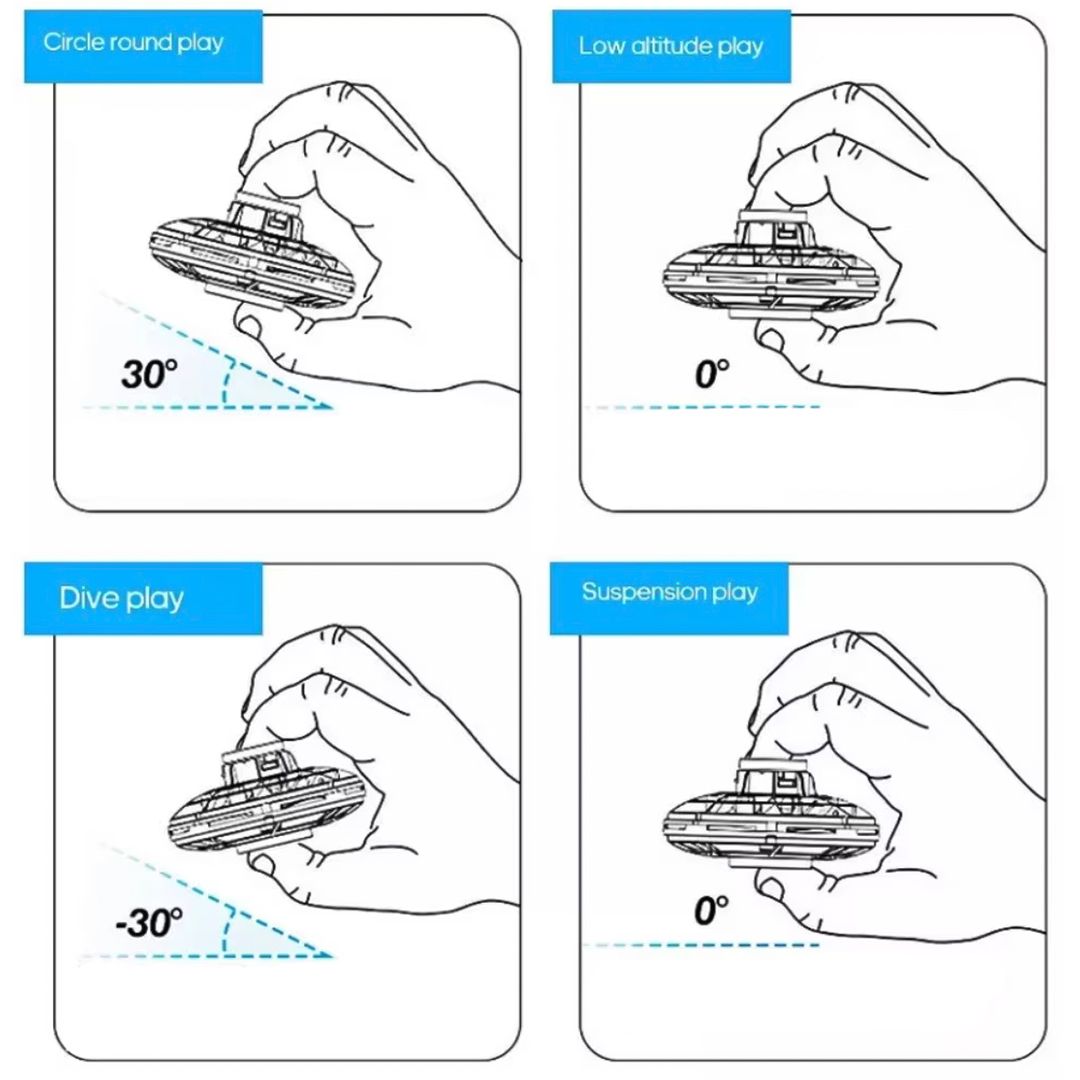 Circle round play

30°

Low altitude play

0°

Dive play

-30°

Suspension play

0°