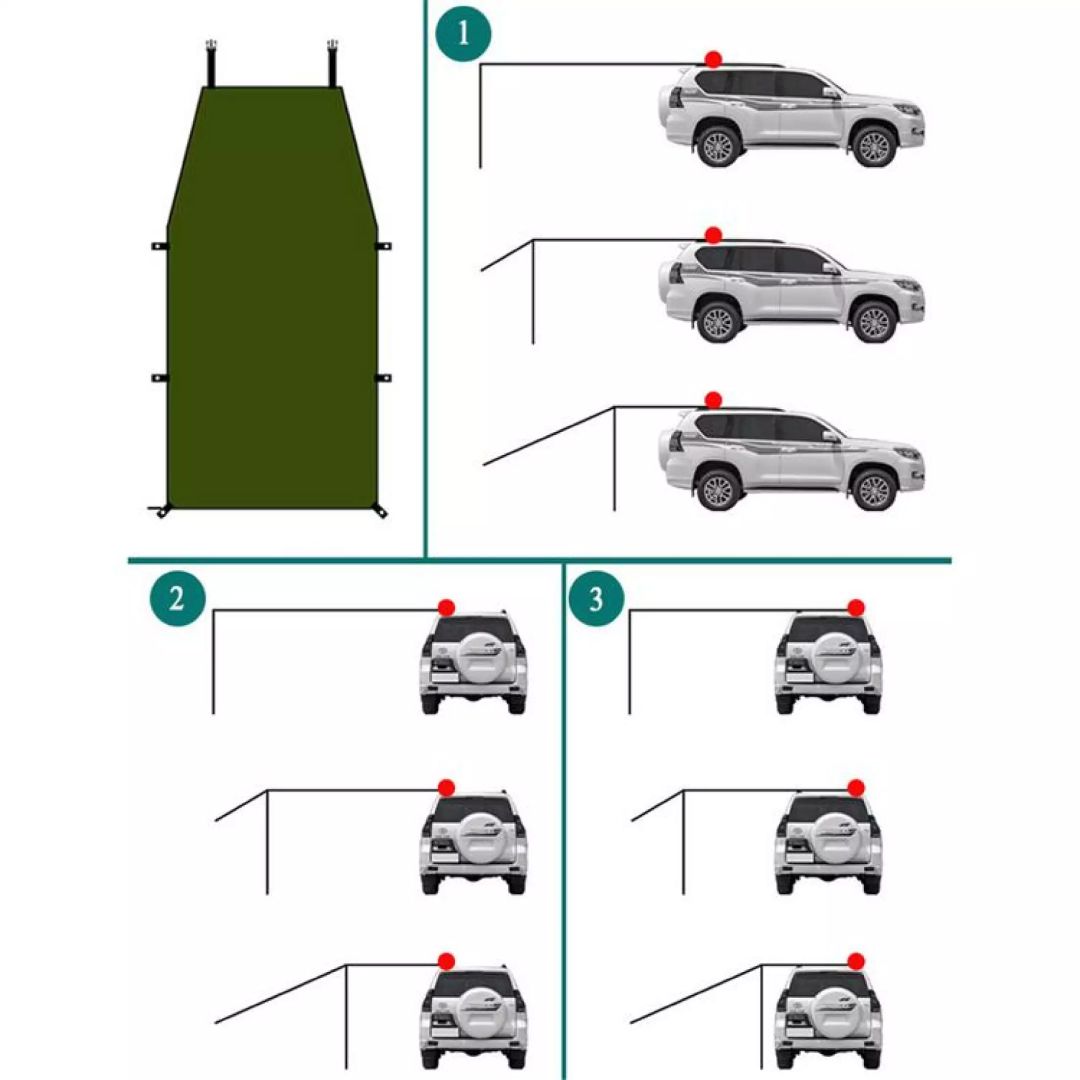 1

2

3