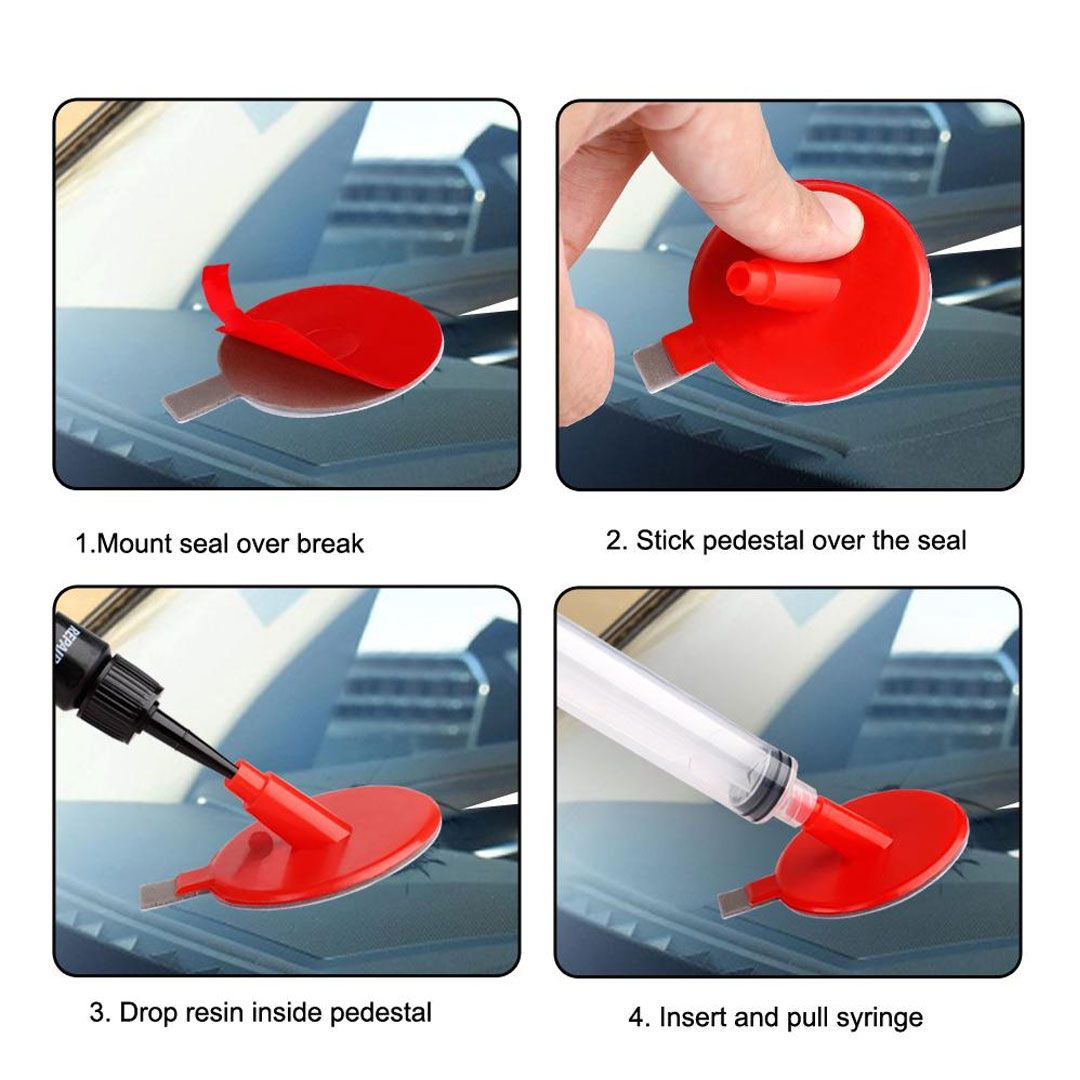 1.Mount seal over break

2. Stick pedestal over the seal

REPAIR

3. Drop resin inside pedestal

4. Insert and pull syringe