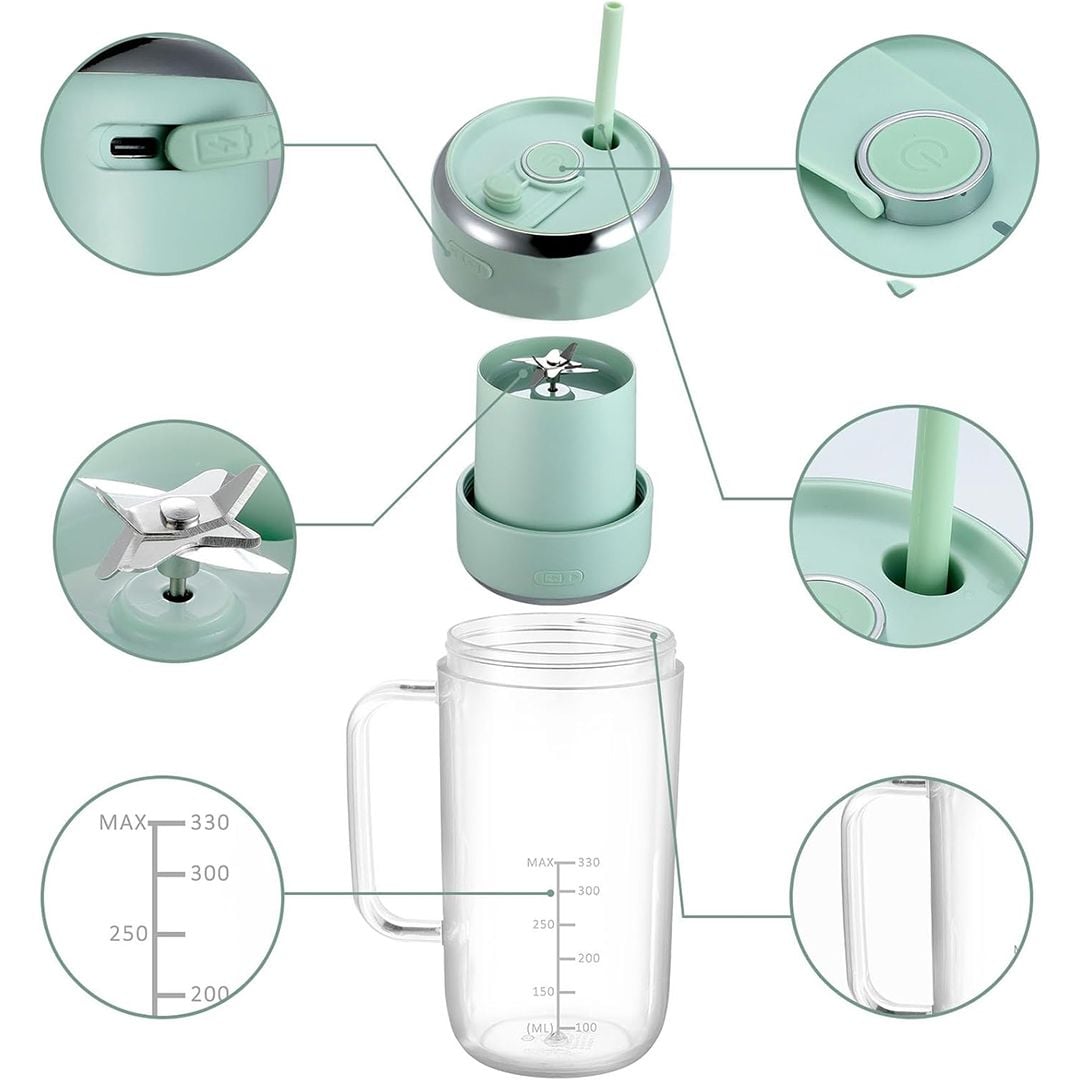 MAX 330
300
250
200

MAX 330
300
250
200
150
(ML) 100