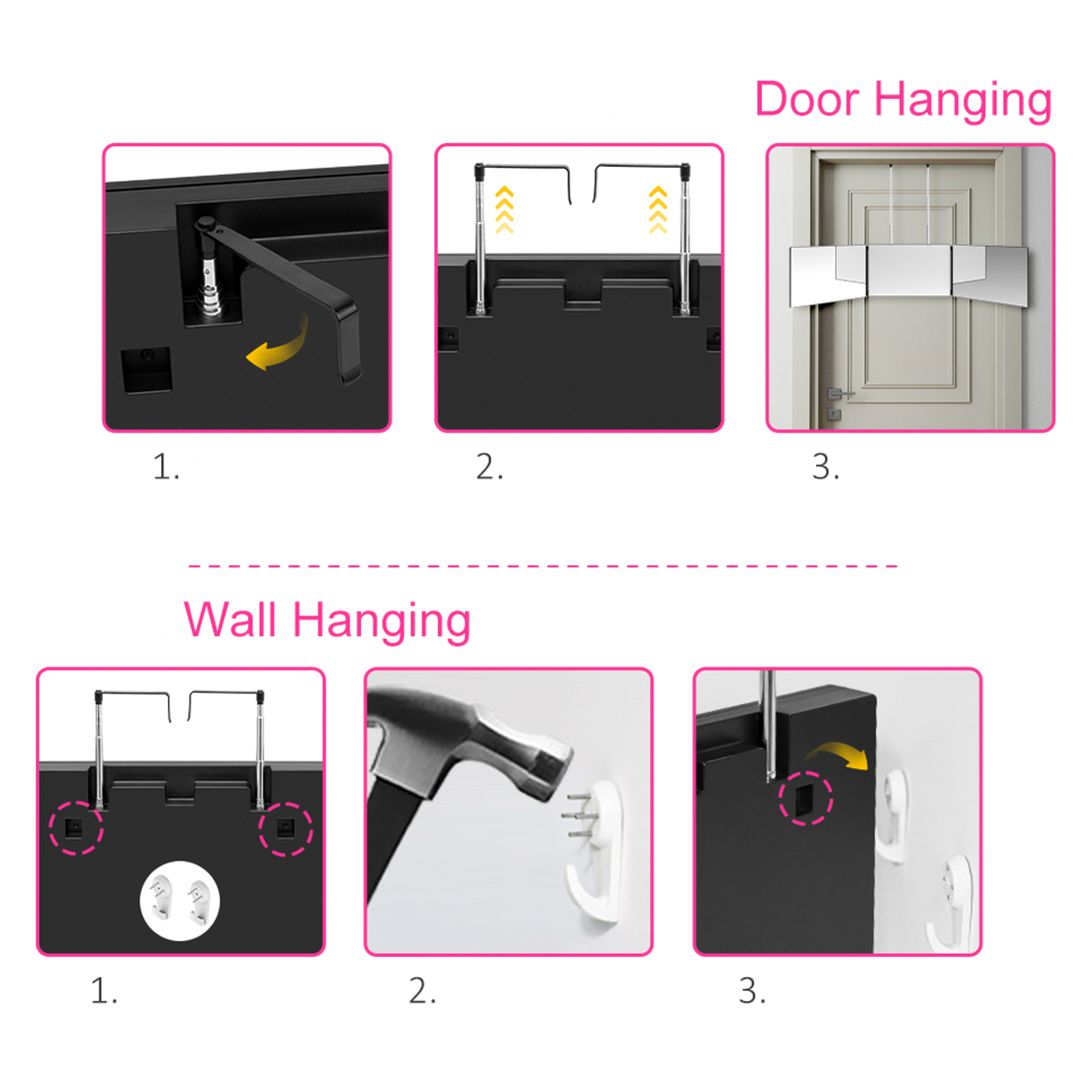 Door Hanging

1.

2.

3.

Wall Hanging

1.

2.

3.