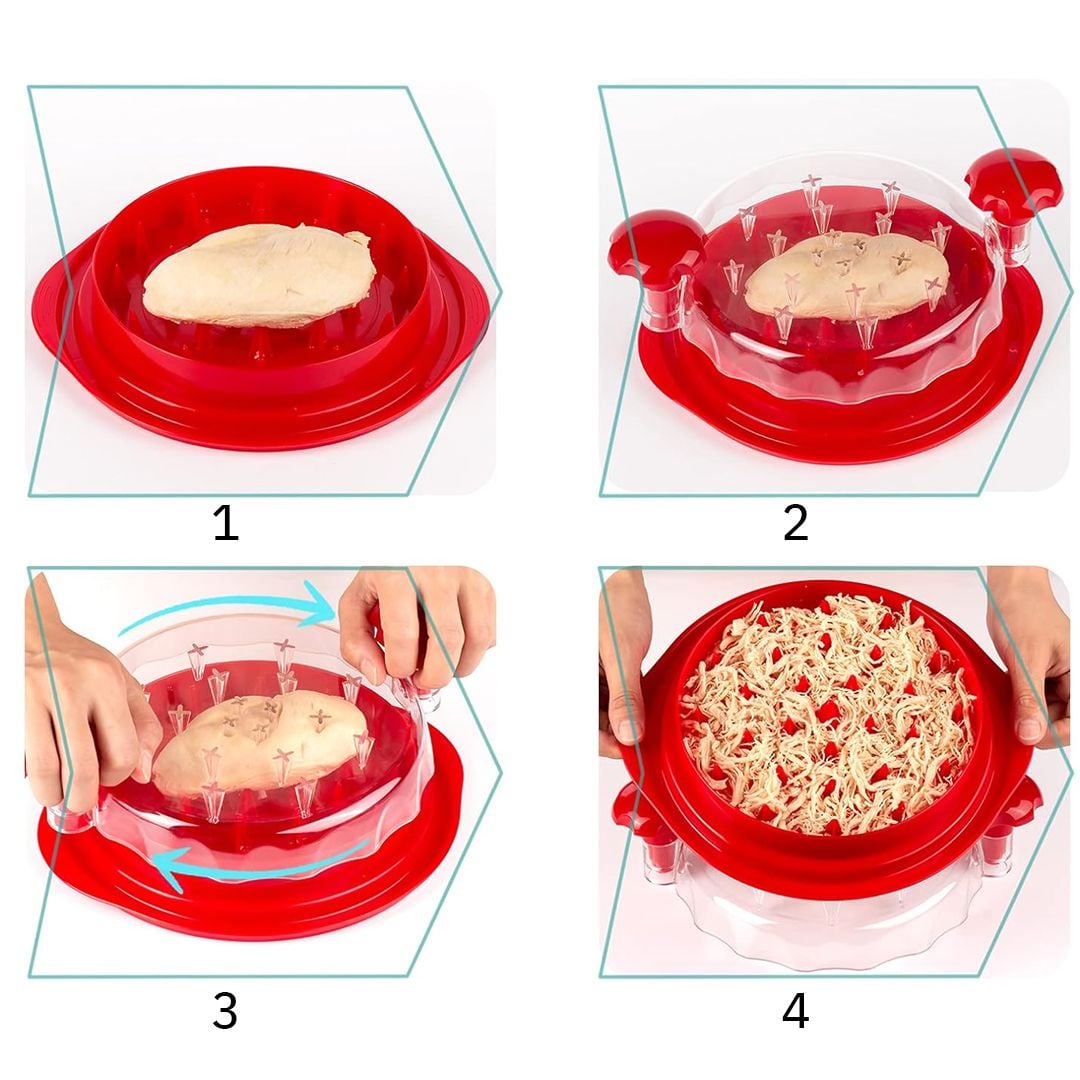 1

2

3

4