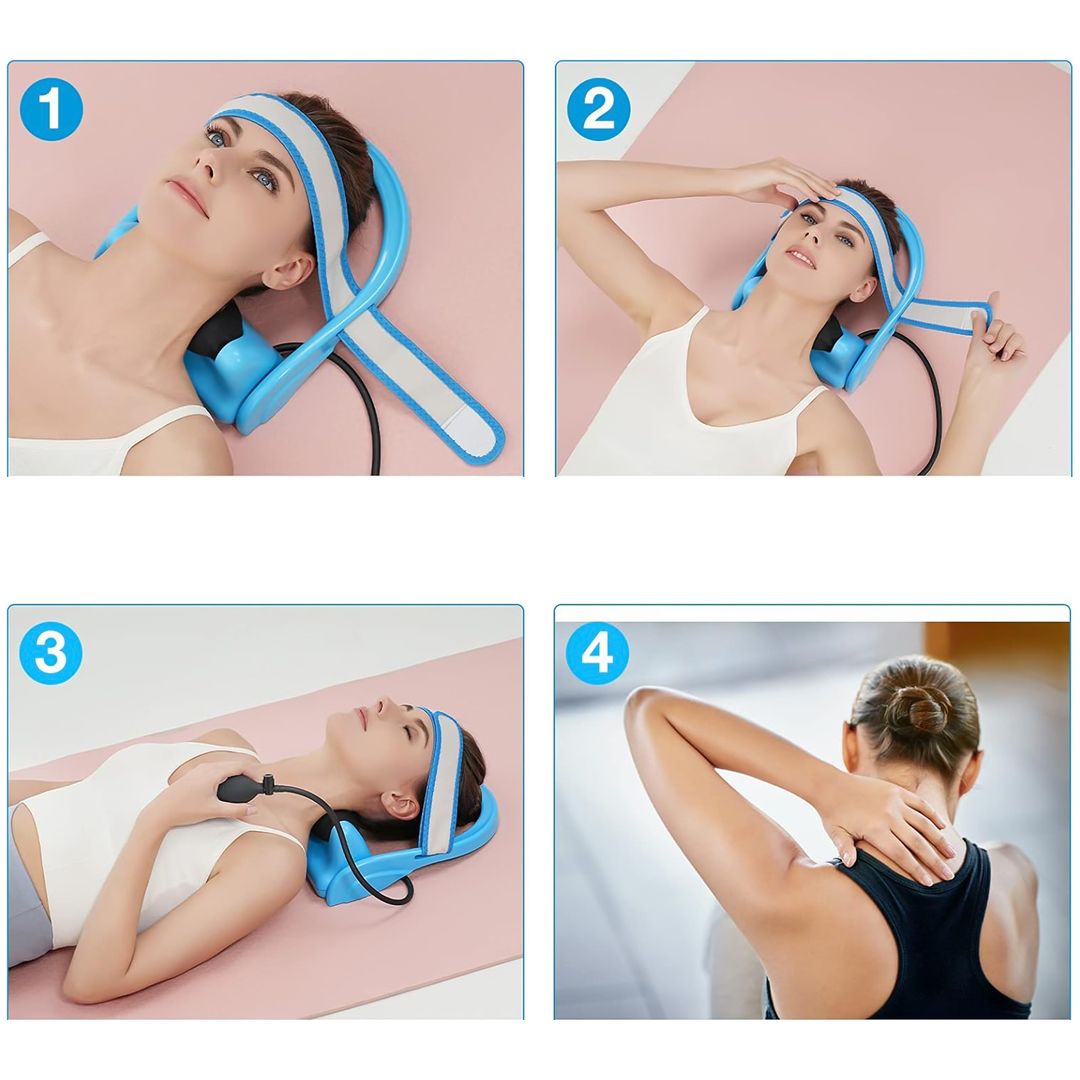 1

2

3

4