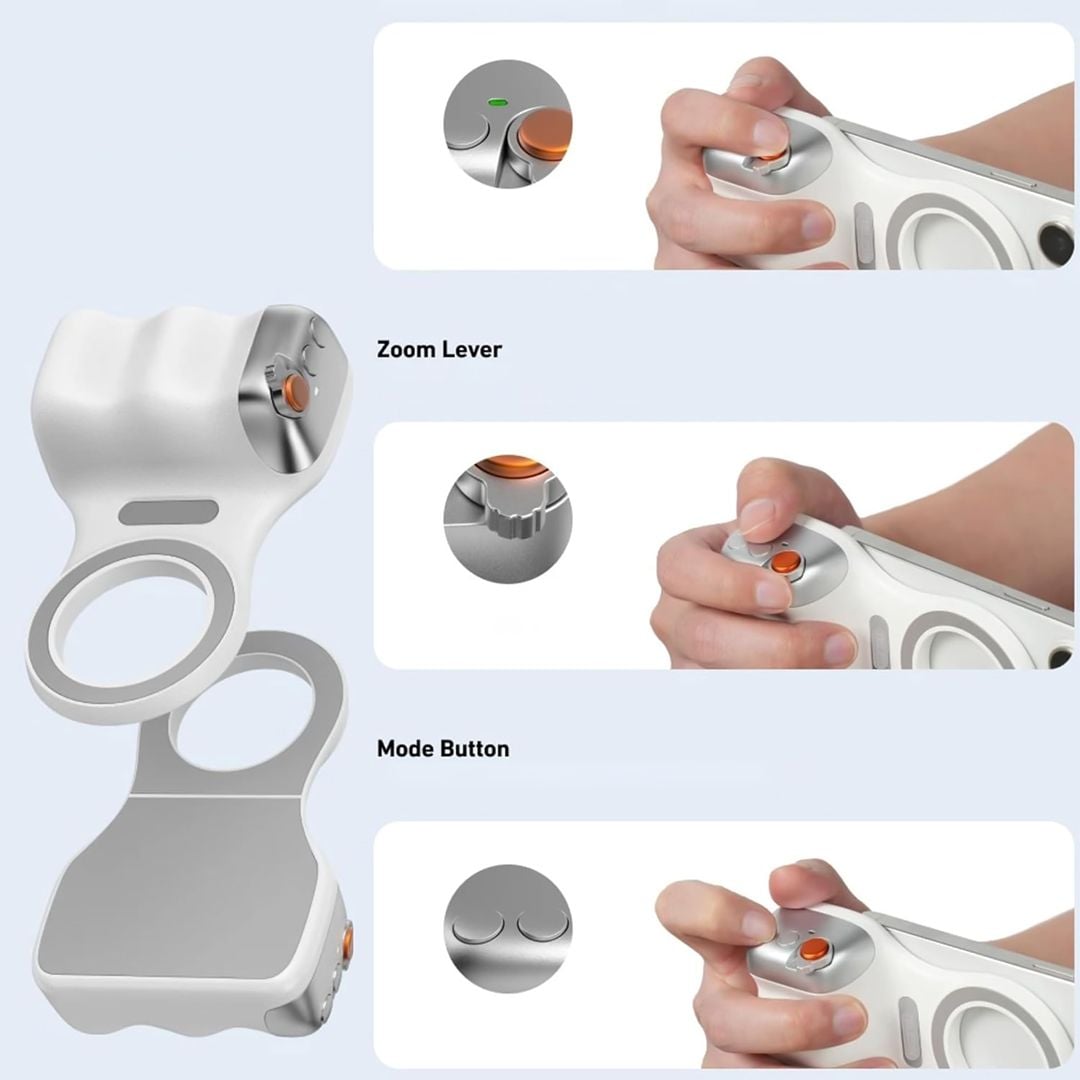 Zoom Lever

Mode Button