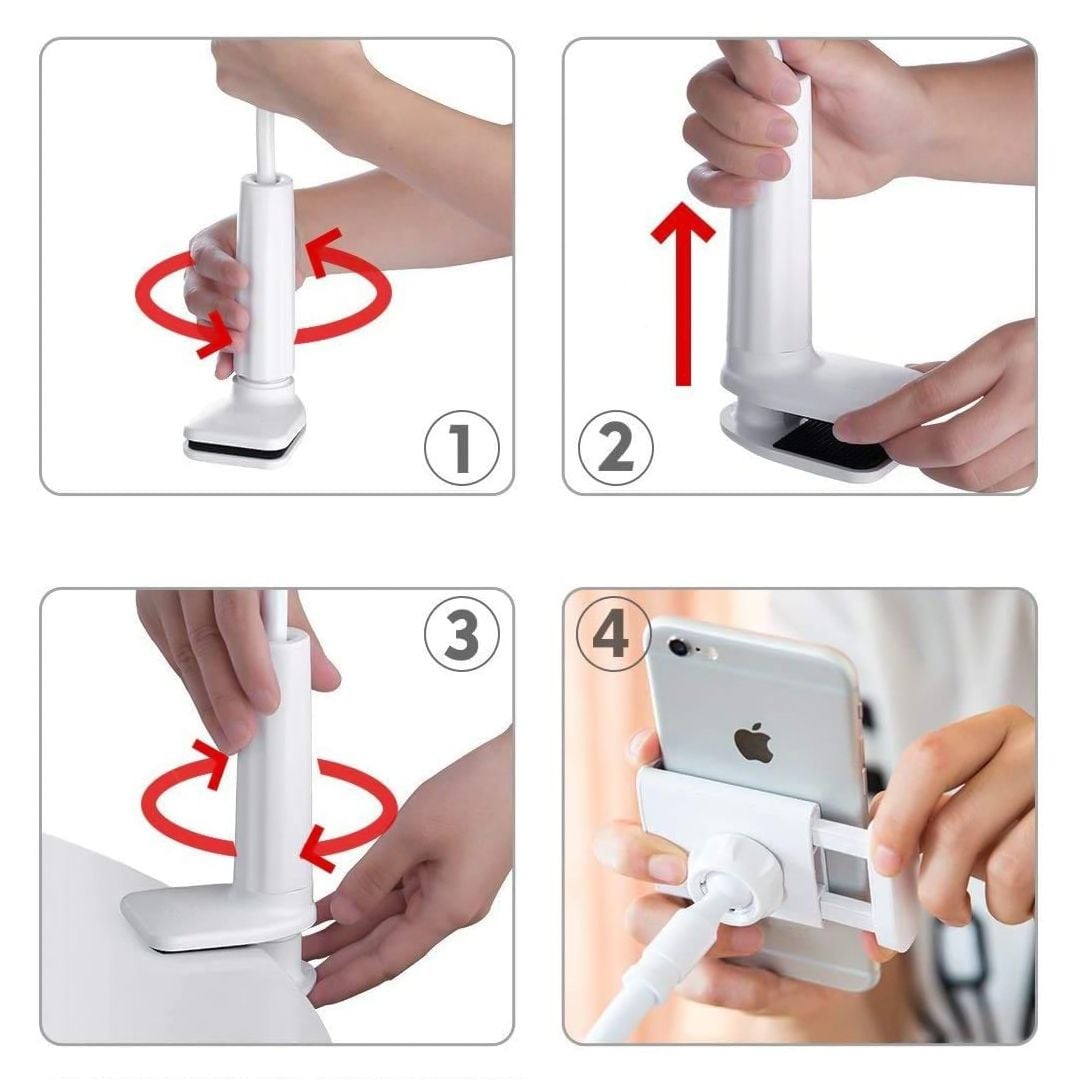 1

2

3

4