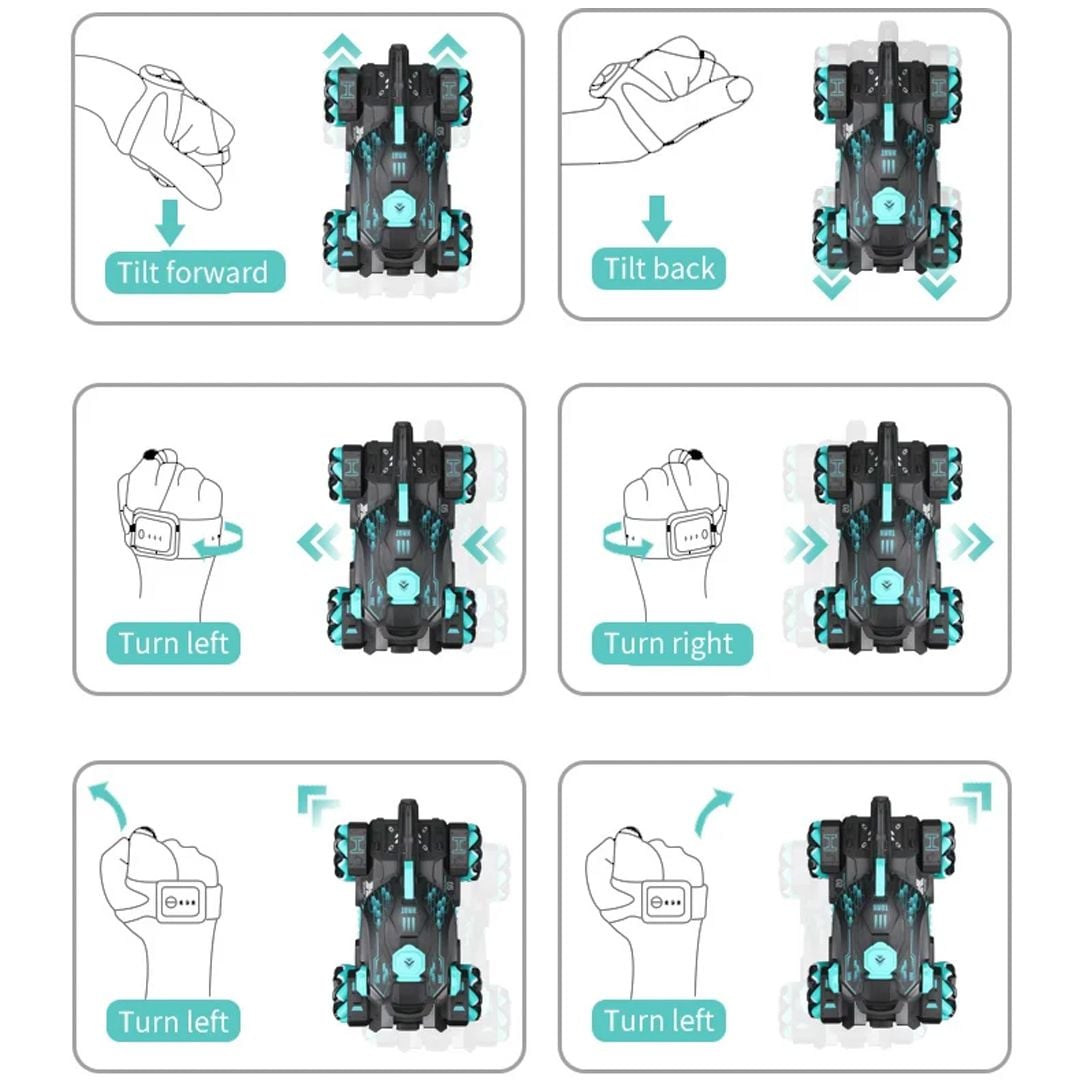 Tilt forward

Tilt back

Turn left

Turn right

Turn left

Turn left