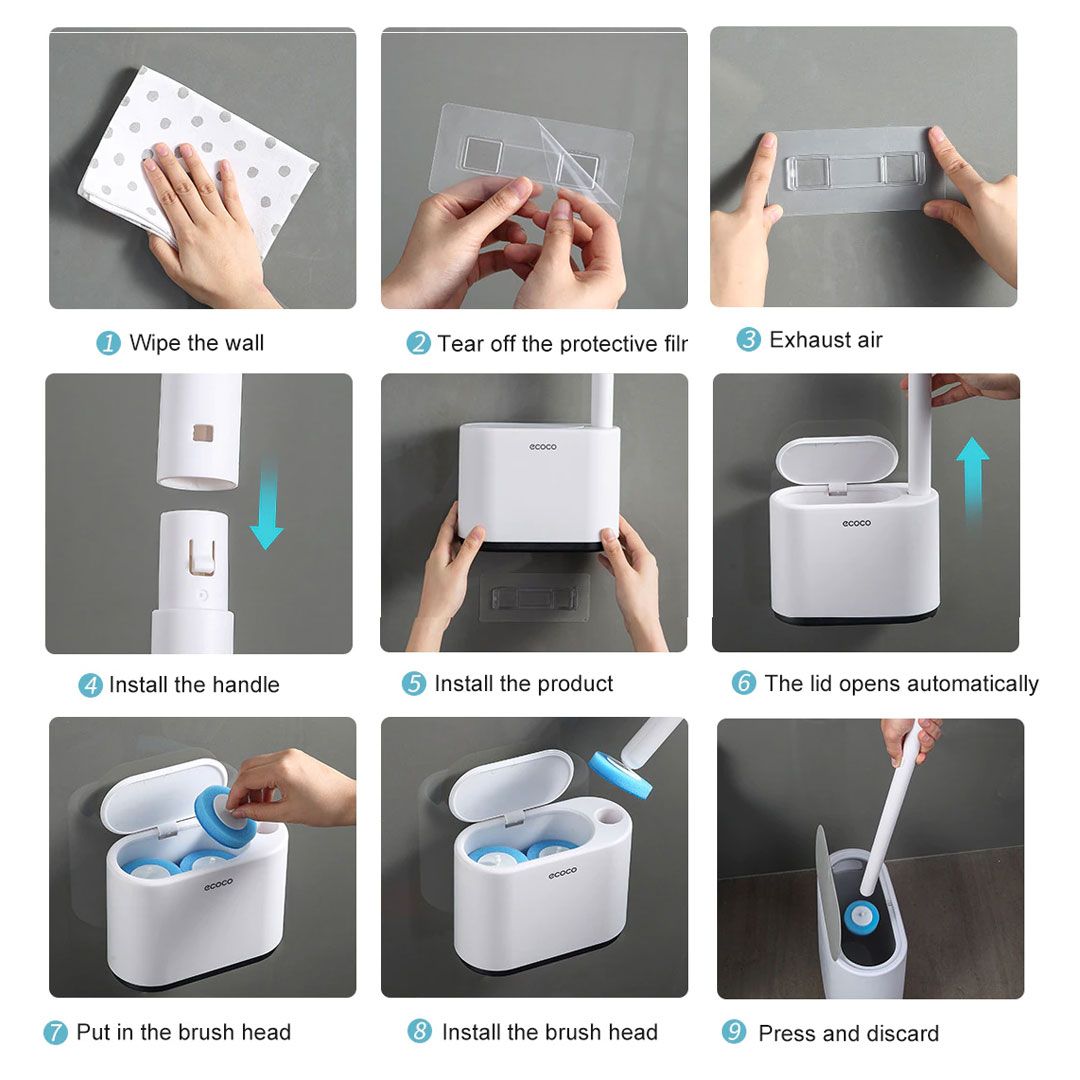 1 Wipe the wall

2 Tear off the protective filr

3 Exhaust air

ecoco

ecoco

4 Install the handle

5 Install the product

6 The lid opens automatically

ecoco

ecoco

7 Put in the brush head

8 Install the brush head

9 Press and discard