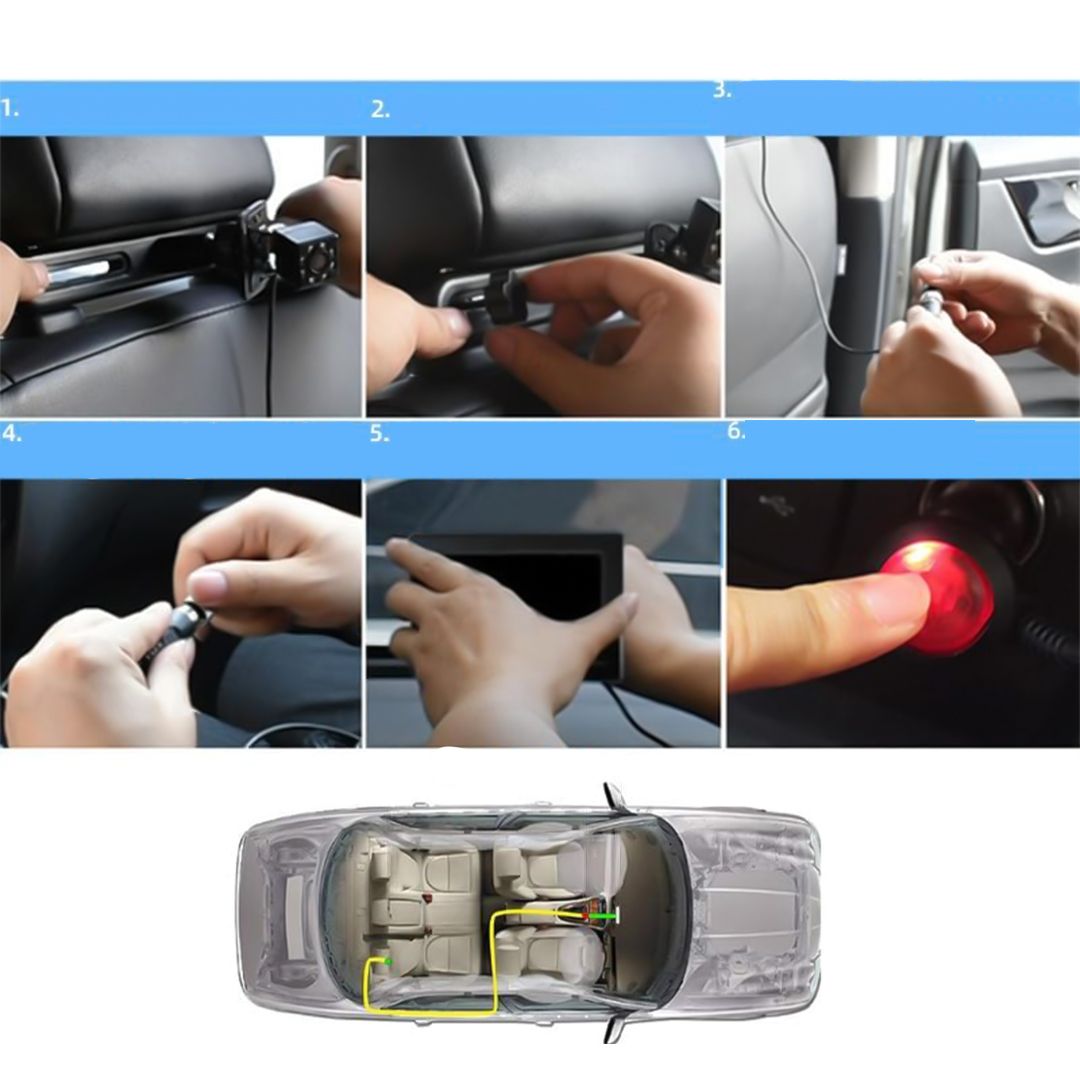 1.

2.

3.

4.

5.

6.