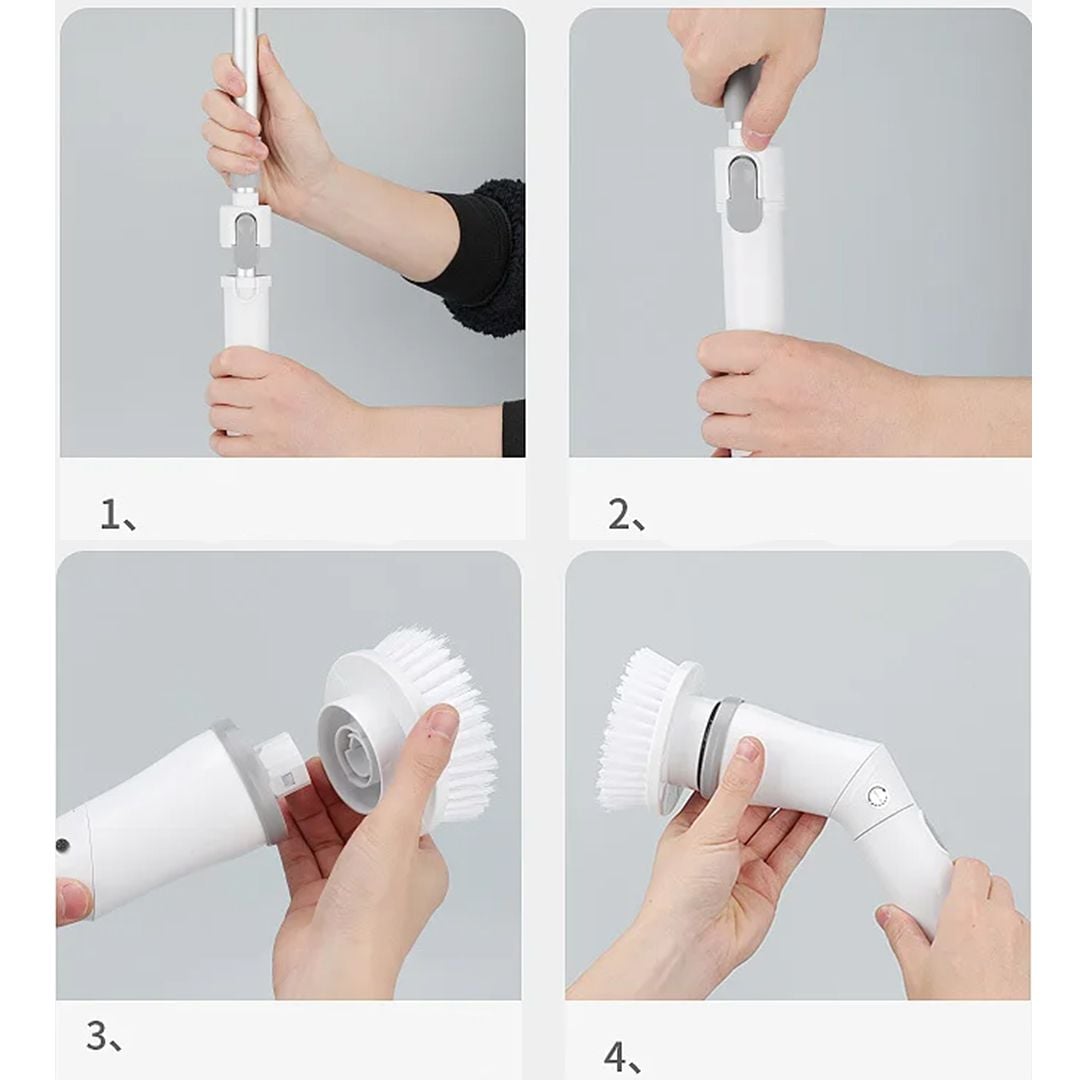 1、

2、

3、

4、