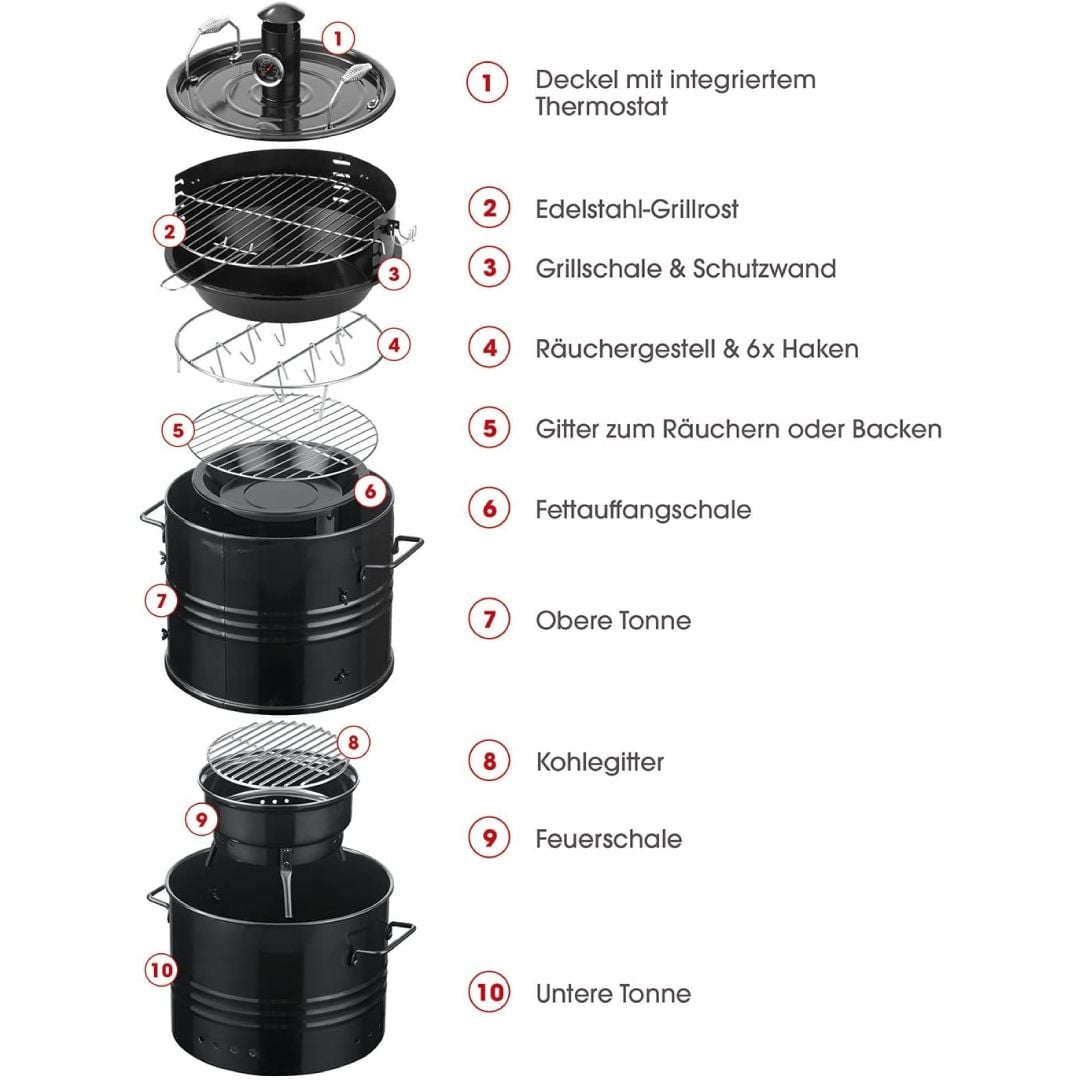 1
2
3
4
5
6
7
8
9
10

1 Deckel mit integriertem Thermostat

2 Edelstahl-Grillrost

3 Grillschale & Schutzwand

4 Räuchergestell & 6x Haken

5 Gitter zum Räuchern oder Backen

6 Fettauffangschale

7 Obere Tonne

8 Kohlegitter

9 Feuerschale

10 Untere Tonne