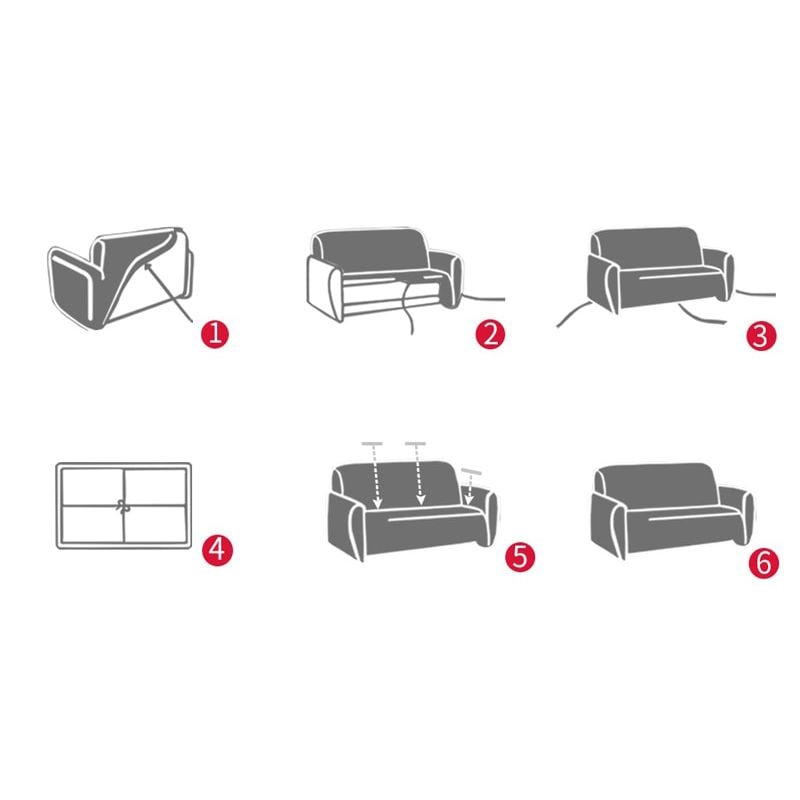 1

2

3

4

5

6