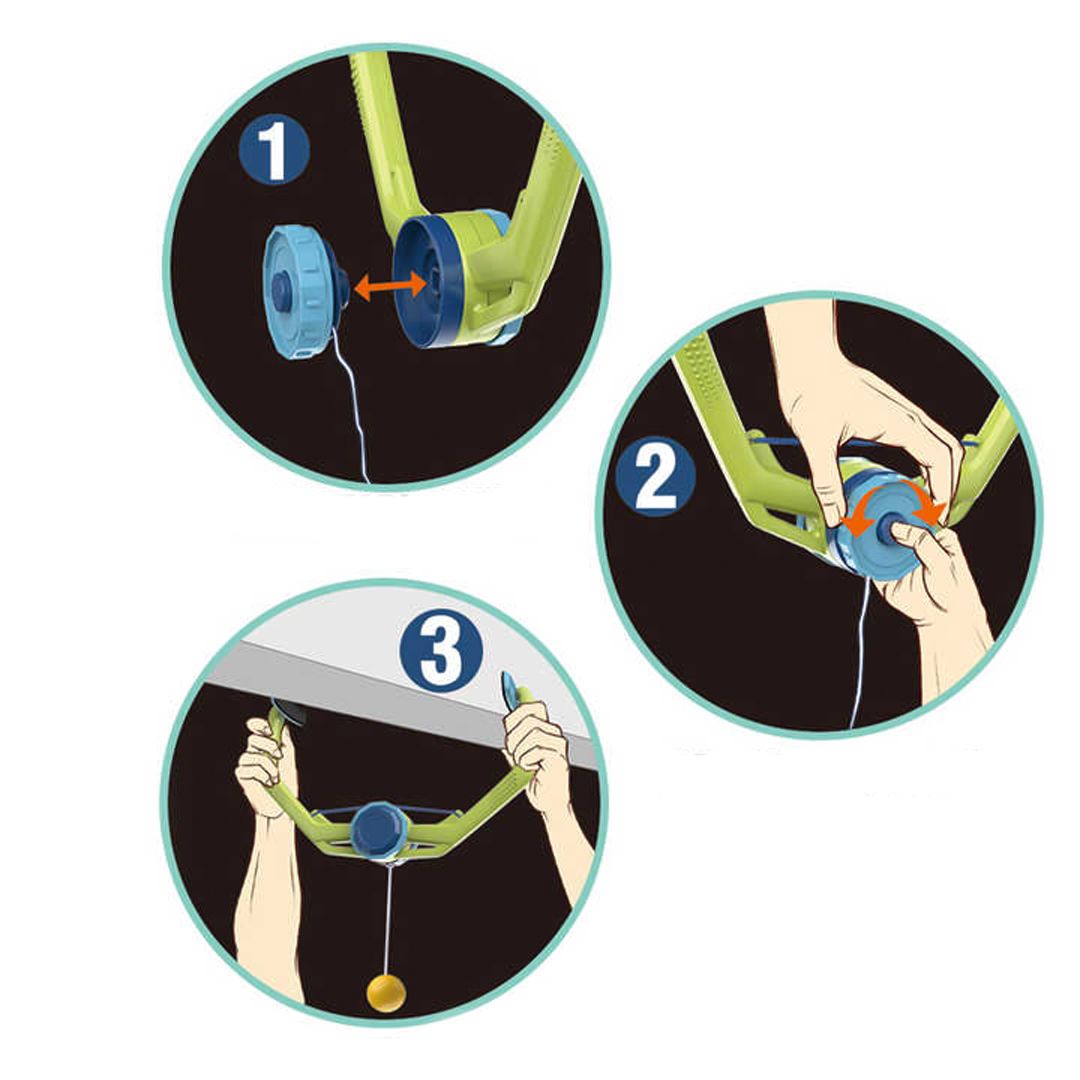 1

2

3