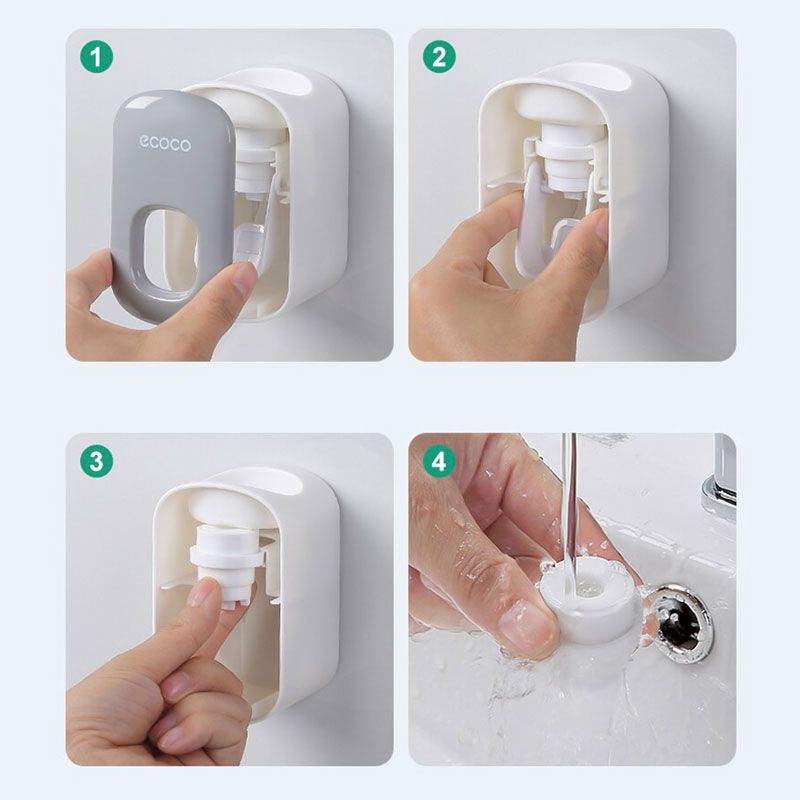 1

ecoco

2

3

4