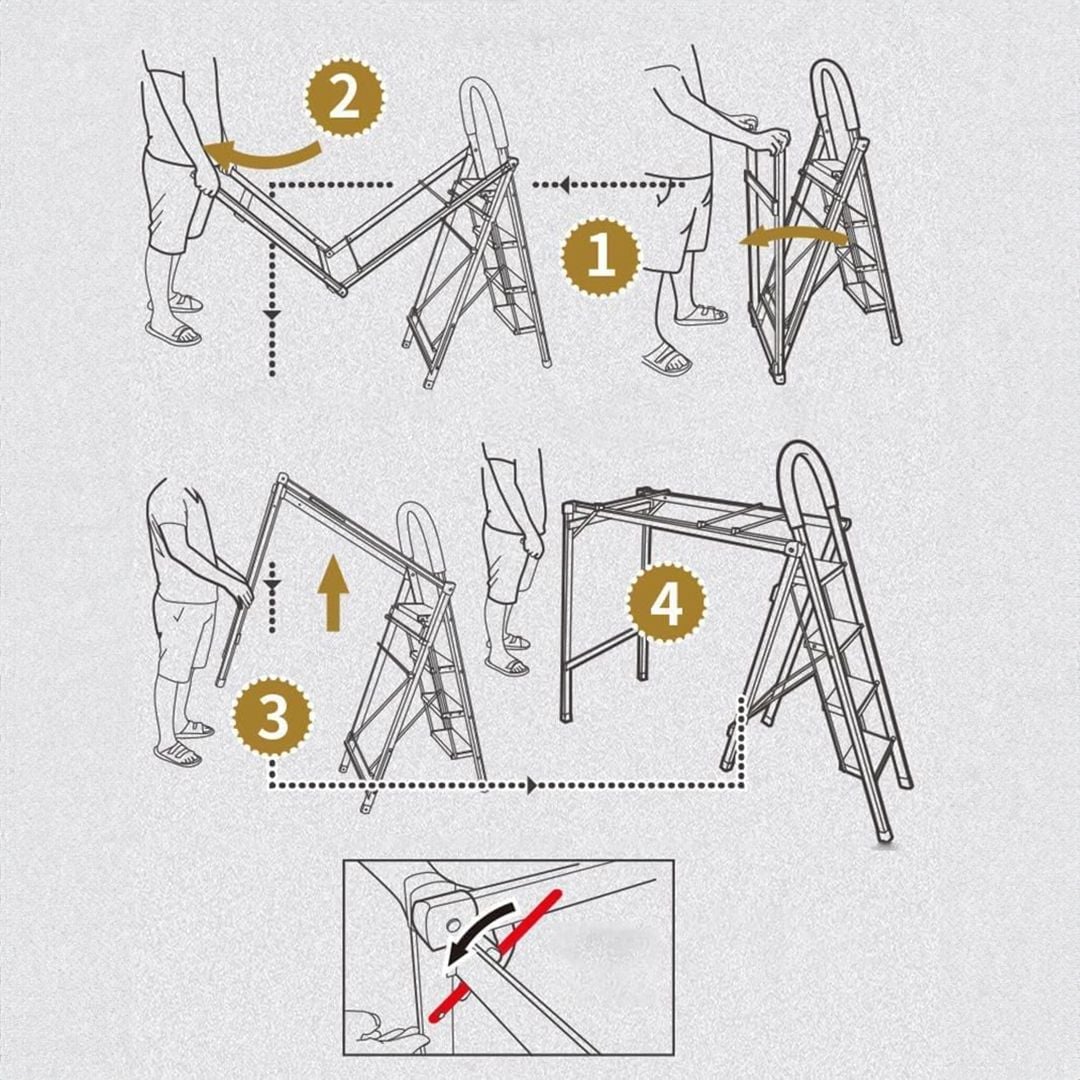 2

1

3

4