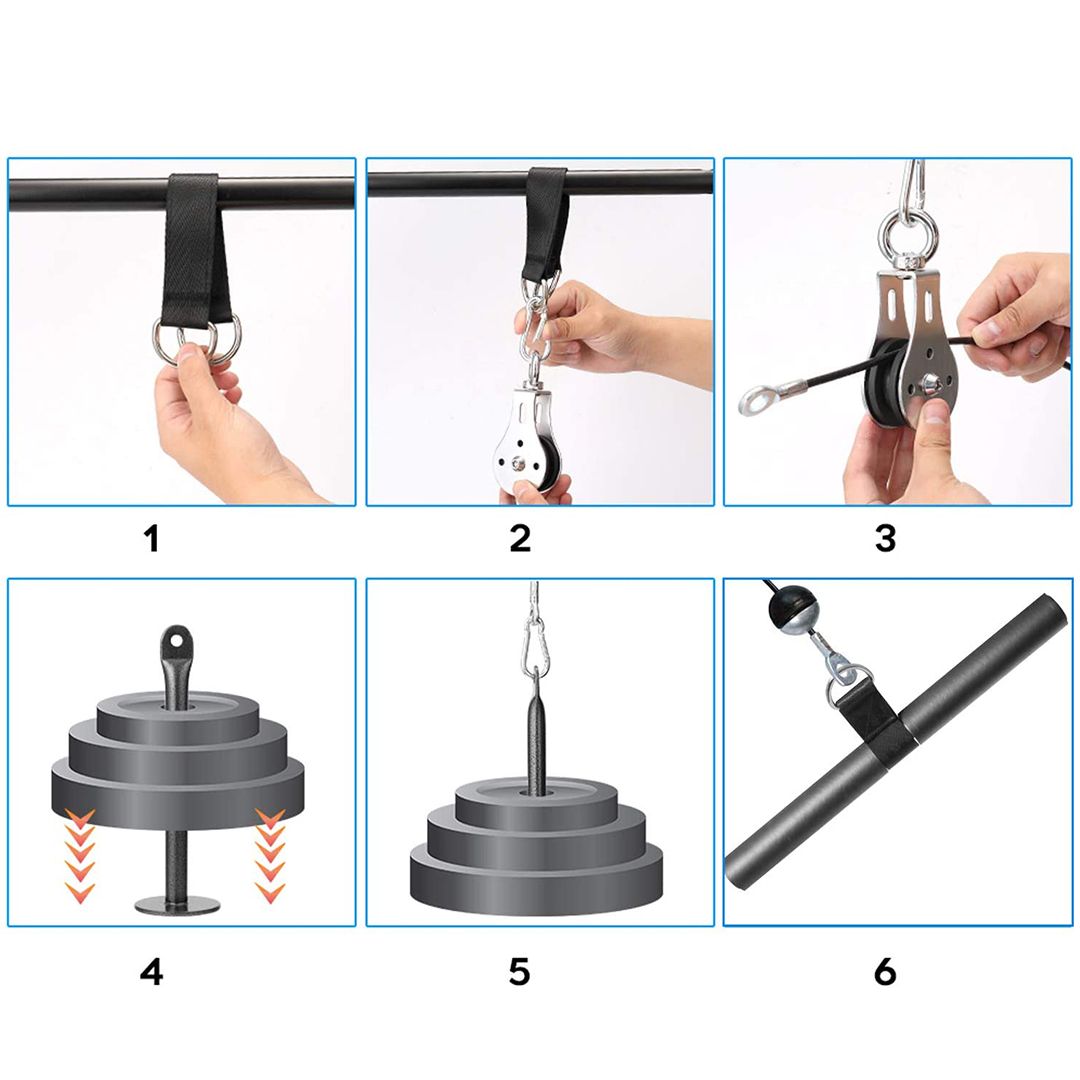 1

2

3

4

5

6