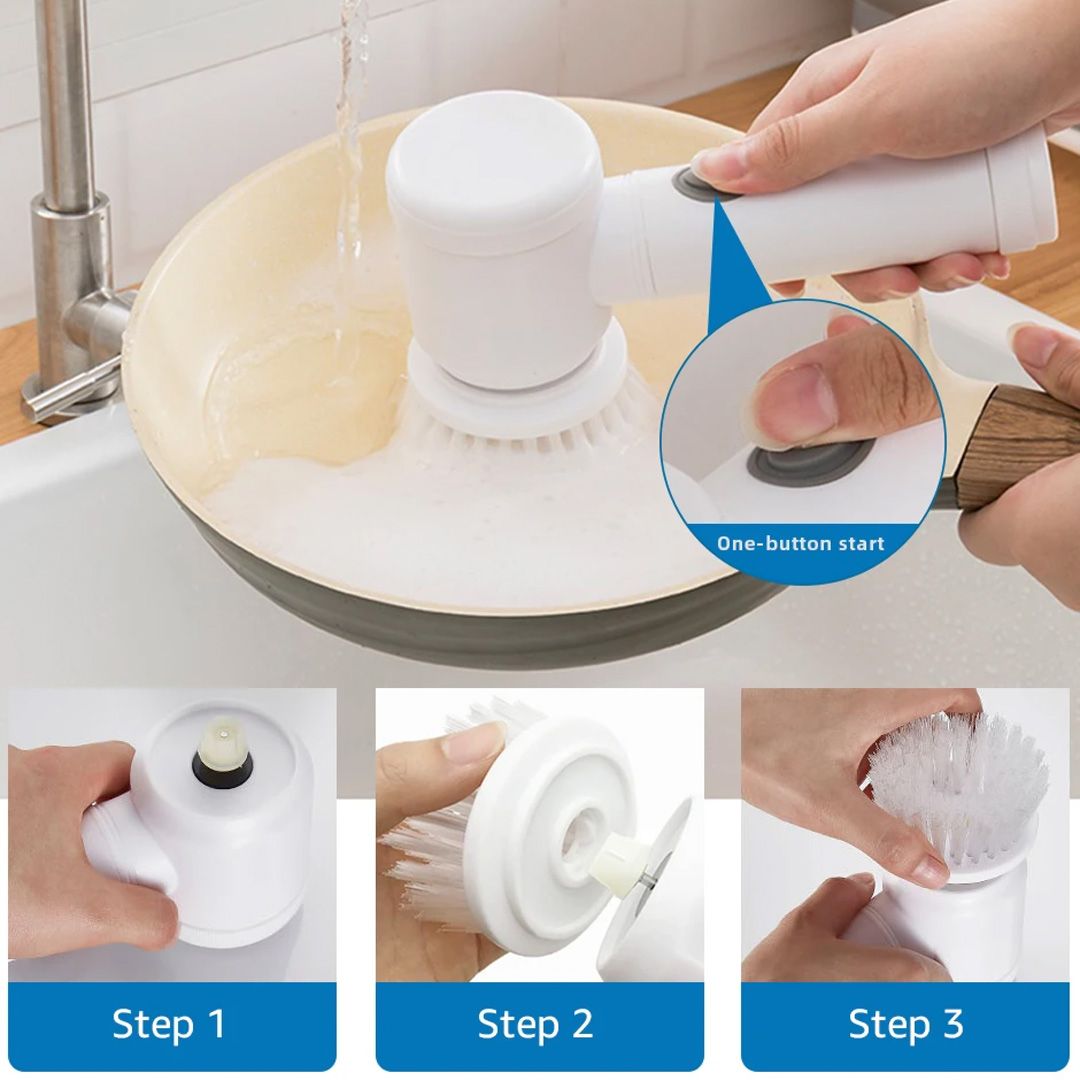 One-button start

Step 1

Step 2

Step 3