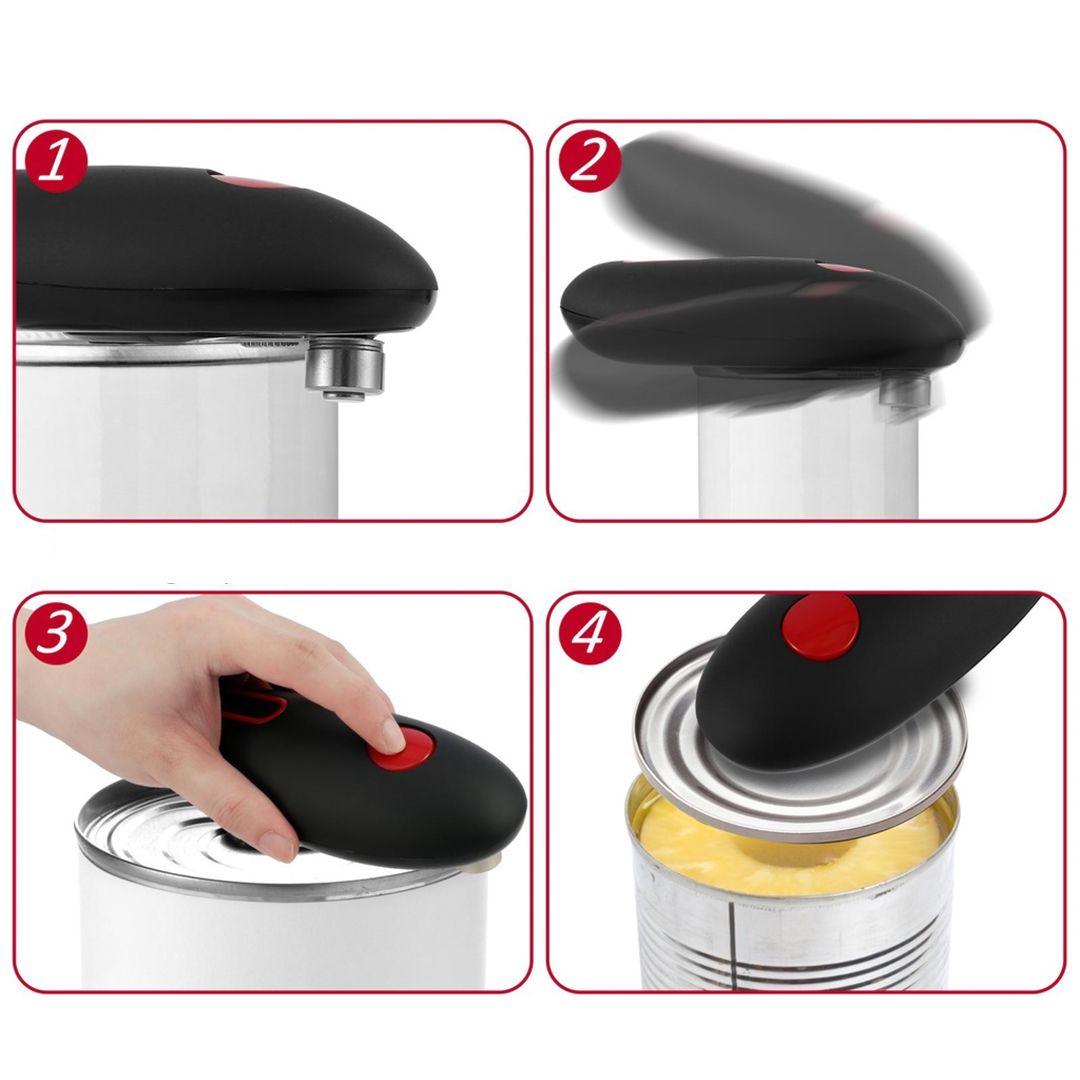 1

2

3

4