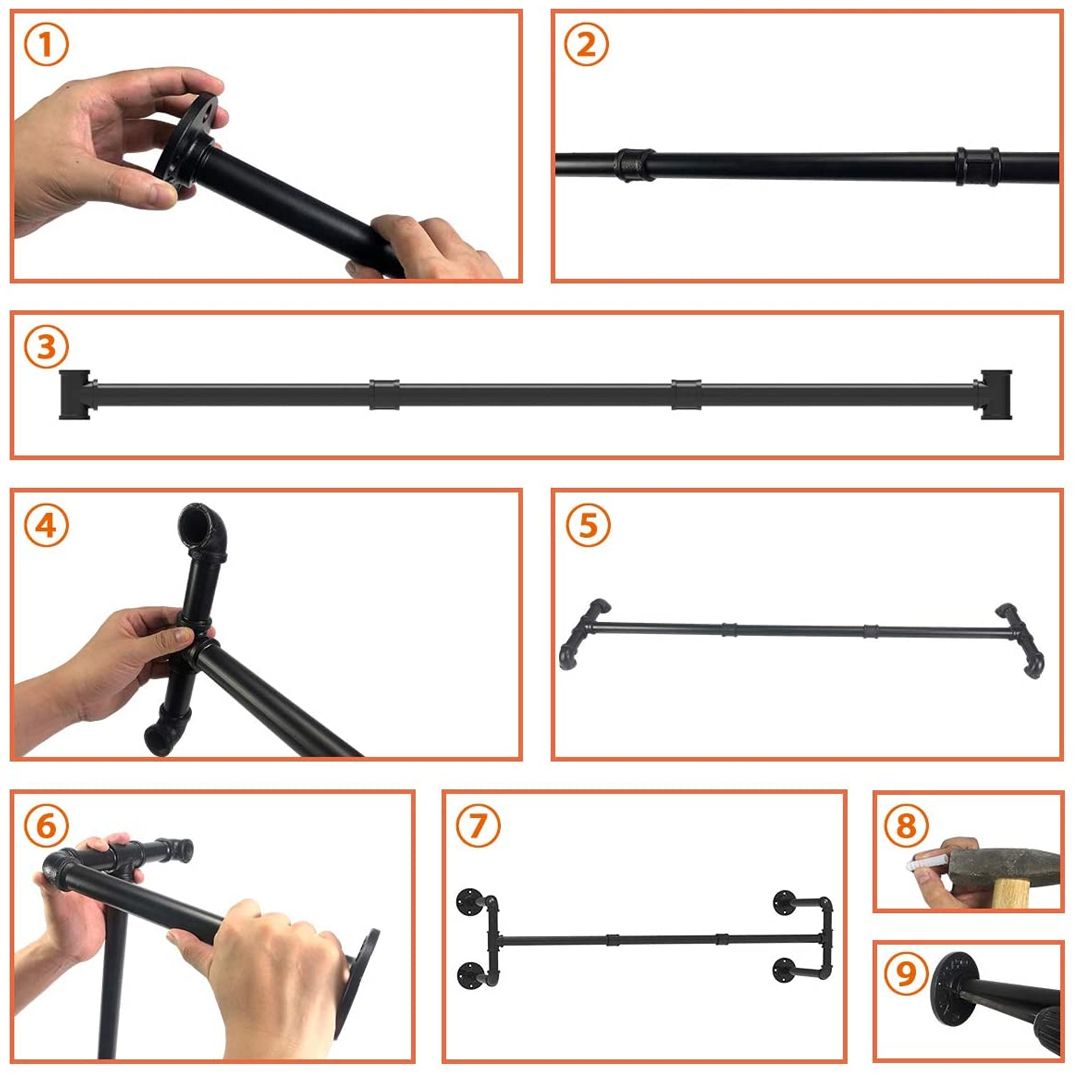 ①
②
③
④
⑤
⑥
⑦
⑧
⑨