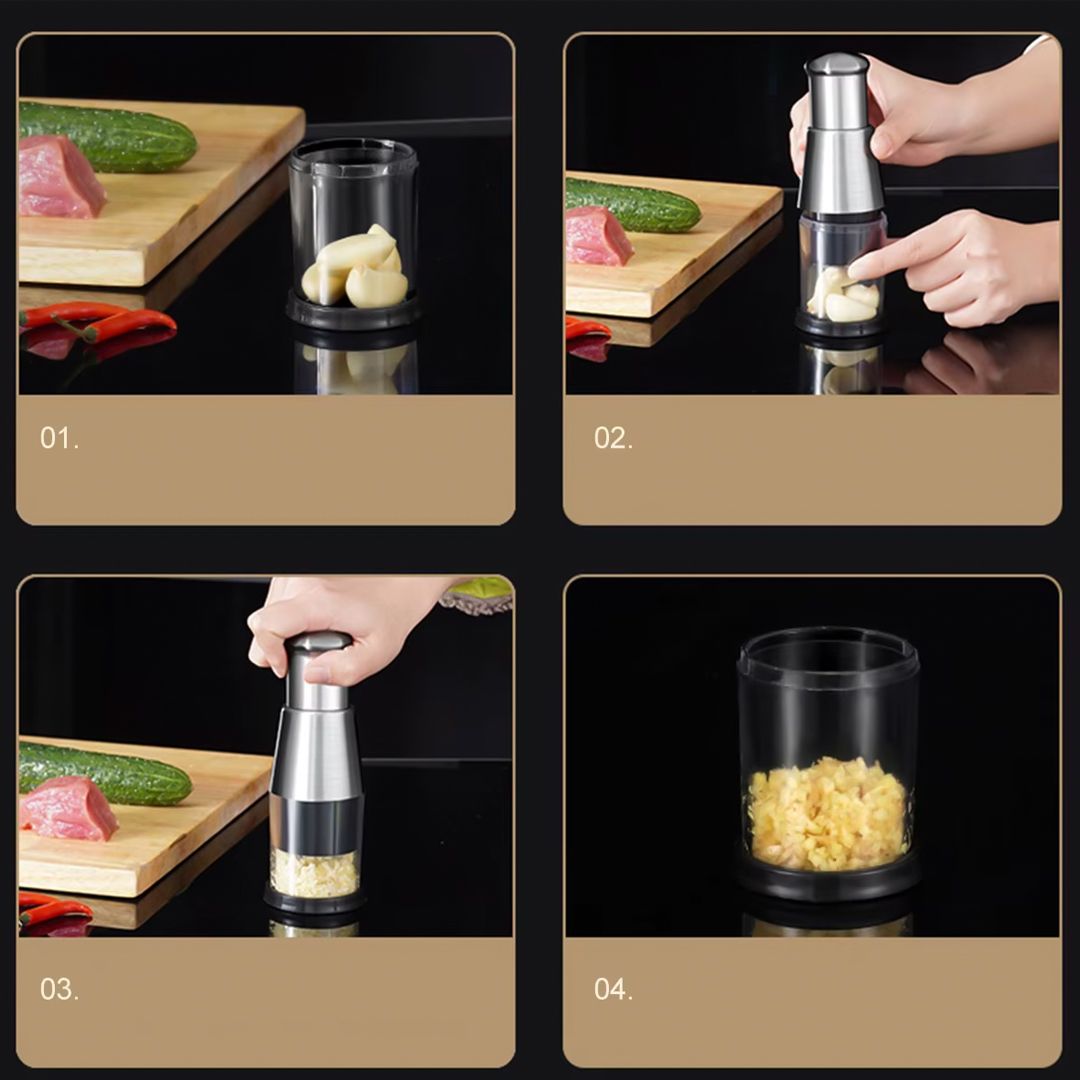 01.

02.

03.

04.