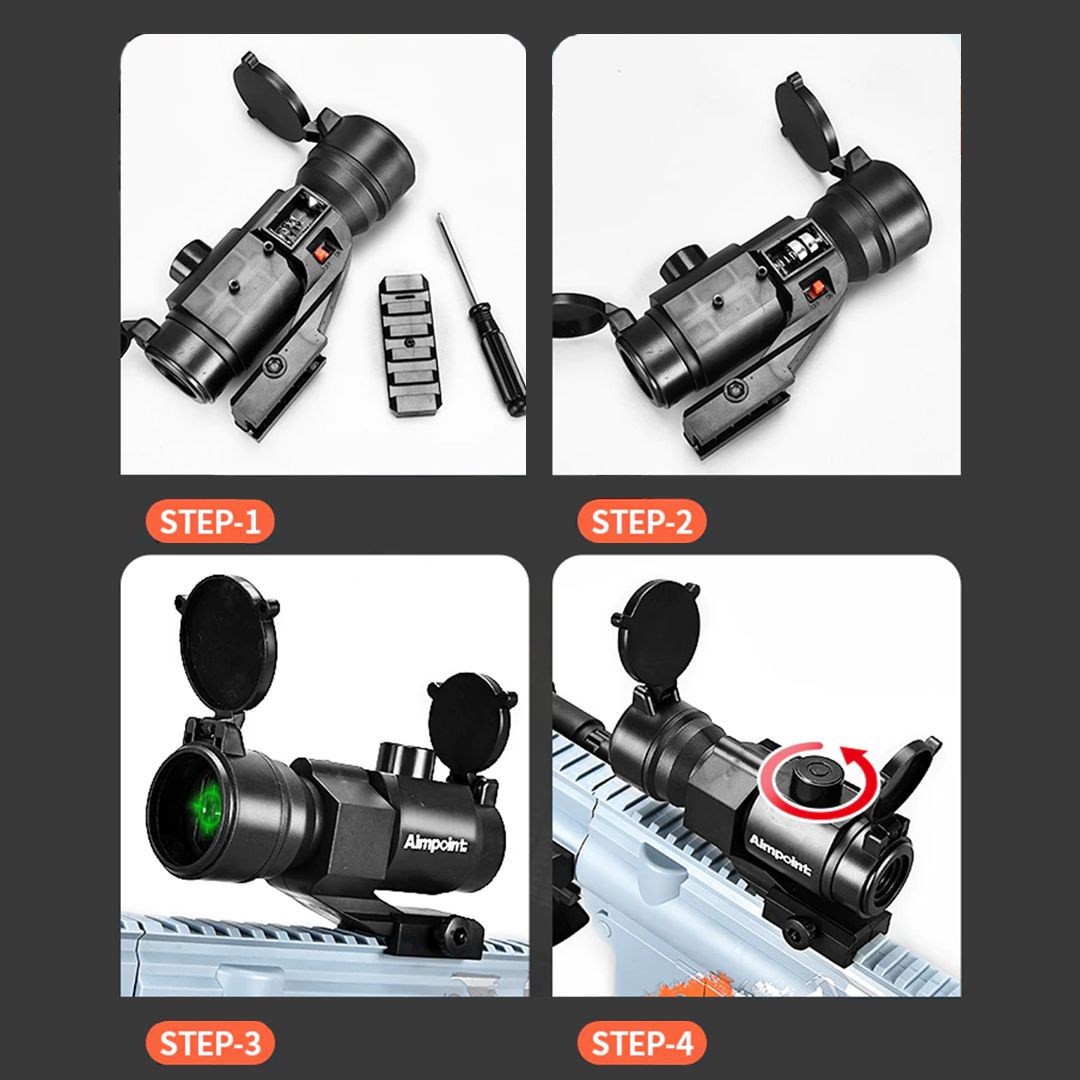 STEP-1

STEP-2

Aimpoint

STEP-3

Aimpoint

STEP-4