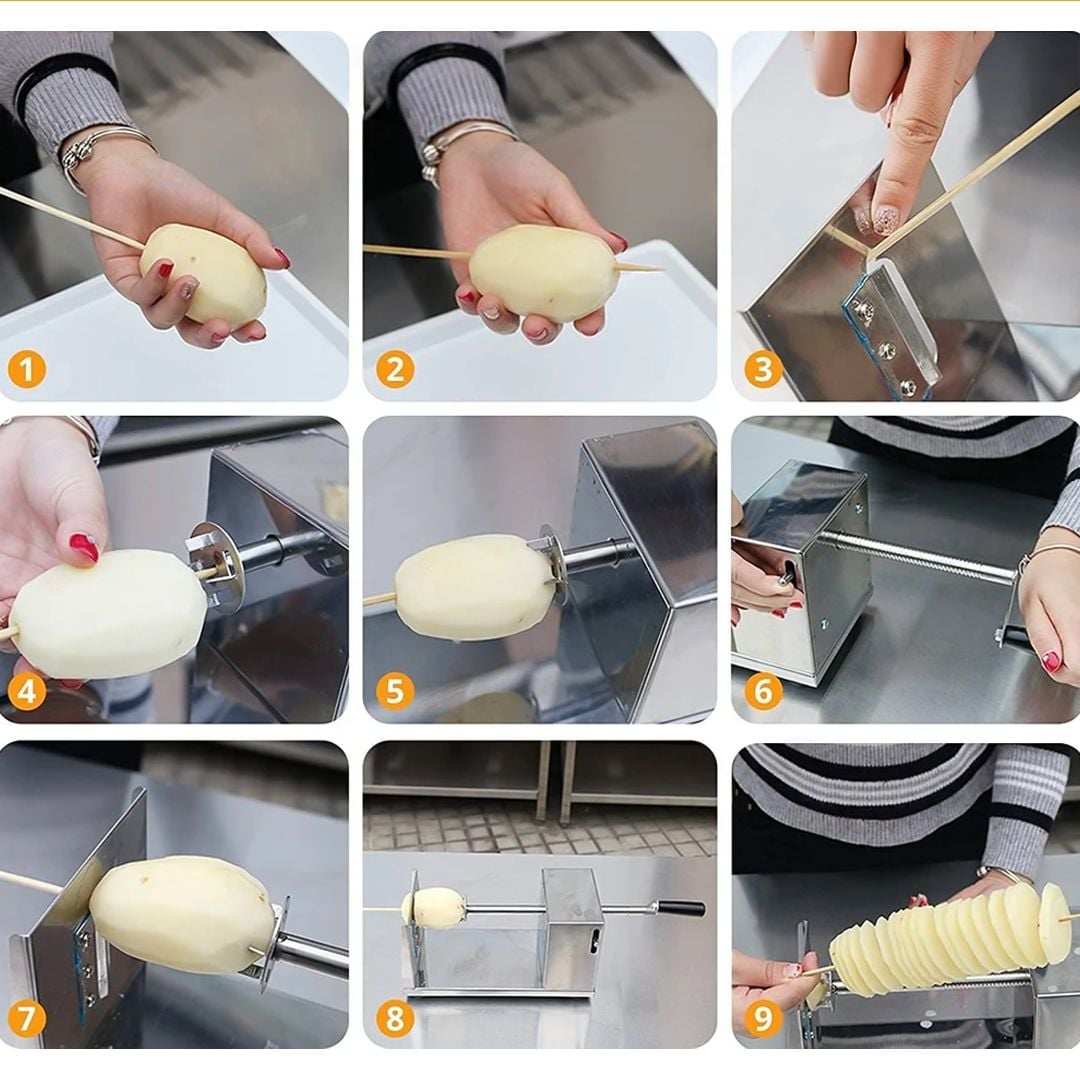 1
2
3
4
5
6
7
8
9