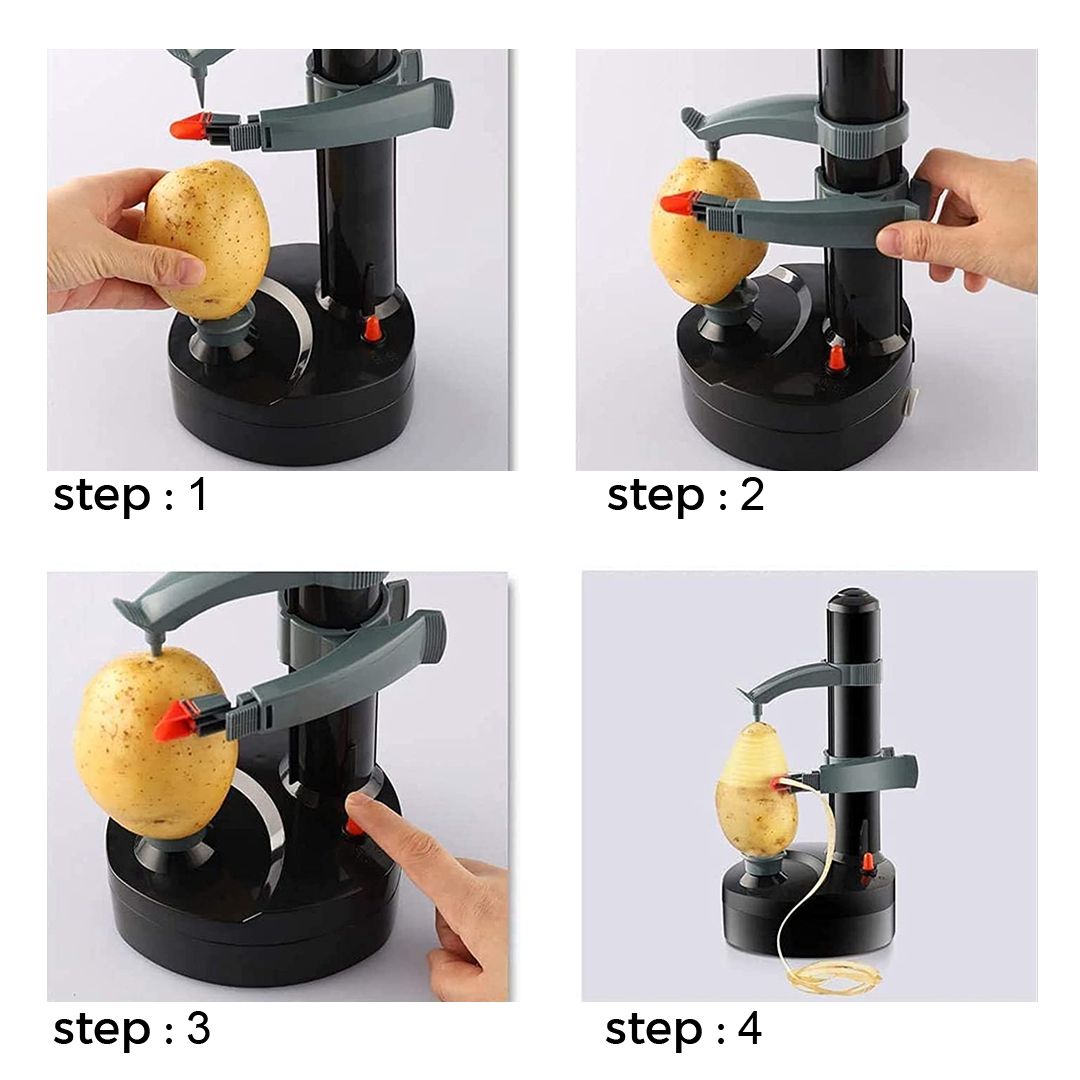 step : 1

step : 2

step : 3

step : 4