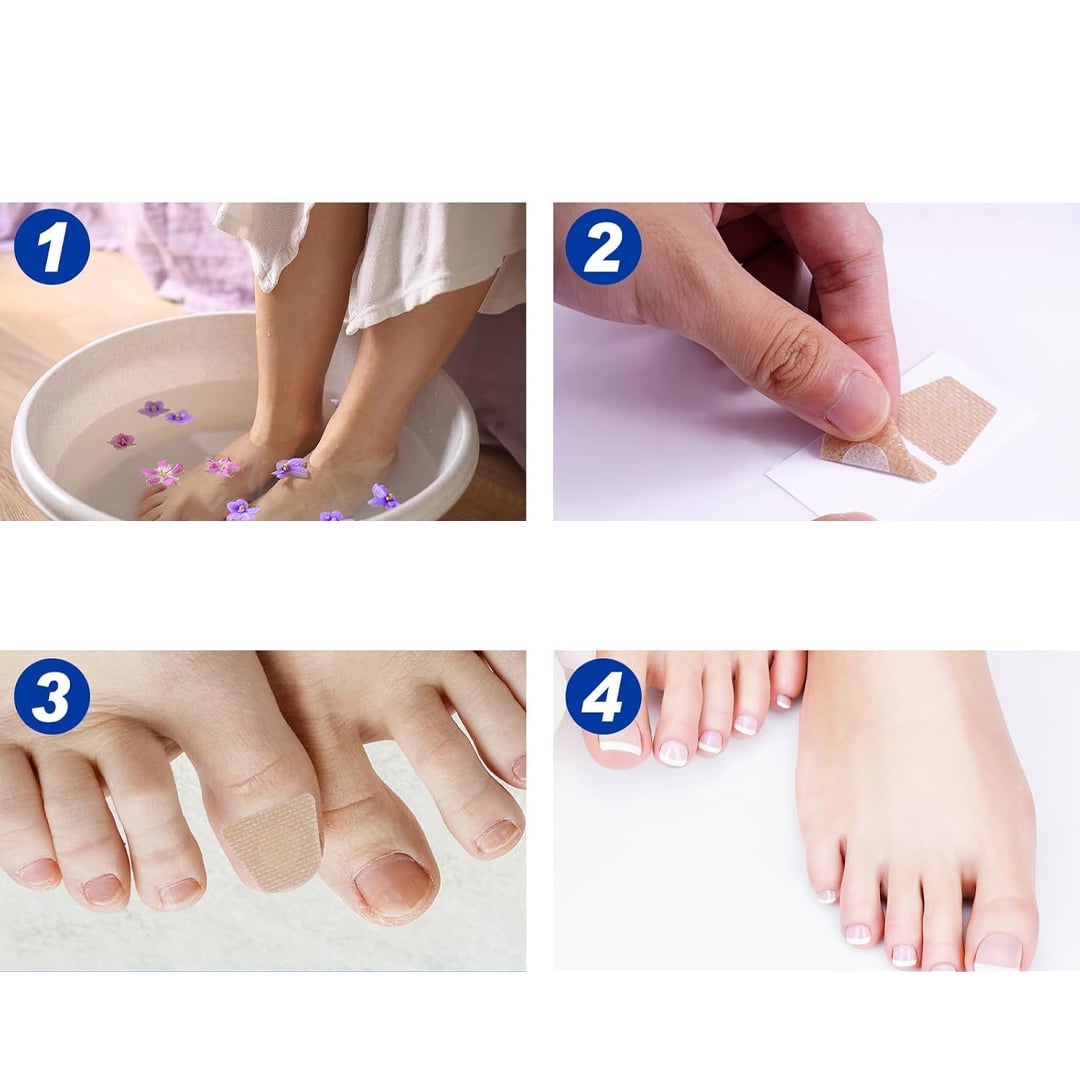 1

2

3

4